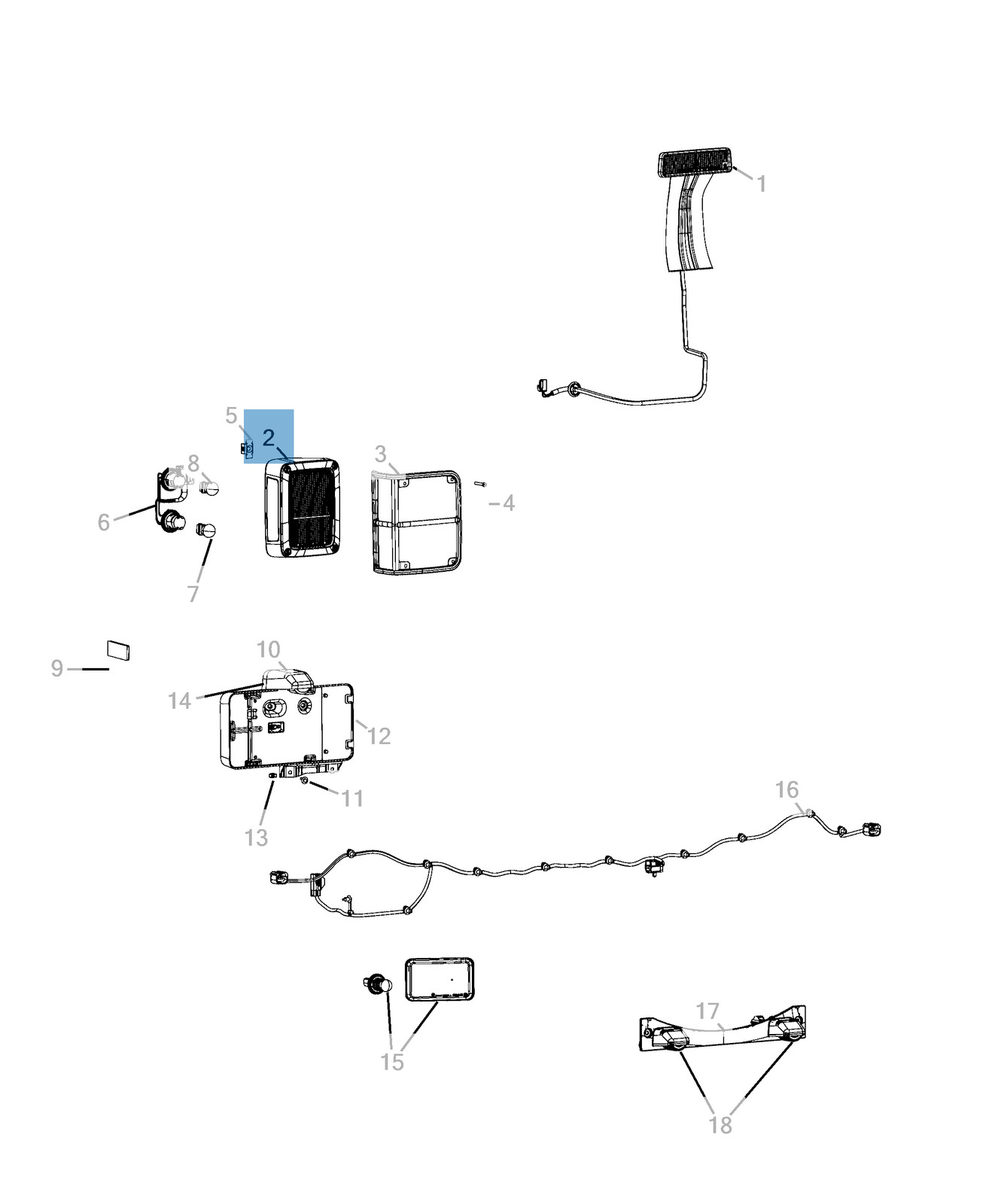 1
5
2
3
8
4
6
7
9
10
14
12
11
13
16
15
17
18