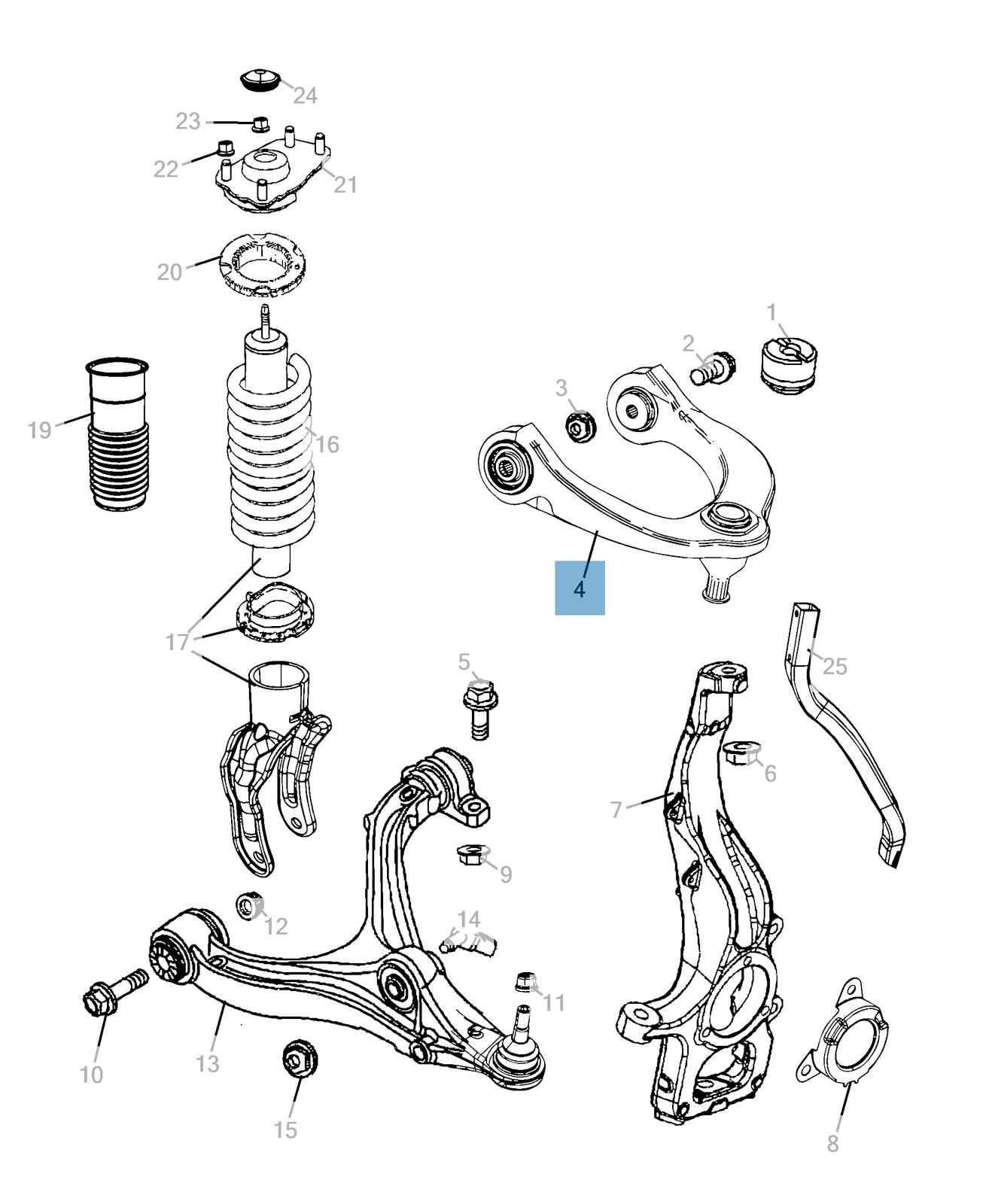 24
23
22
21
20
1
2
3
19
16
4
17
5
25
6
7
9
12
14
11
10
13
15
8