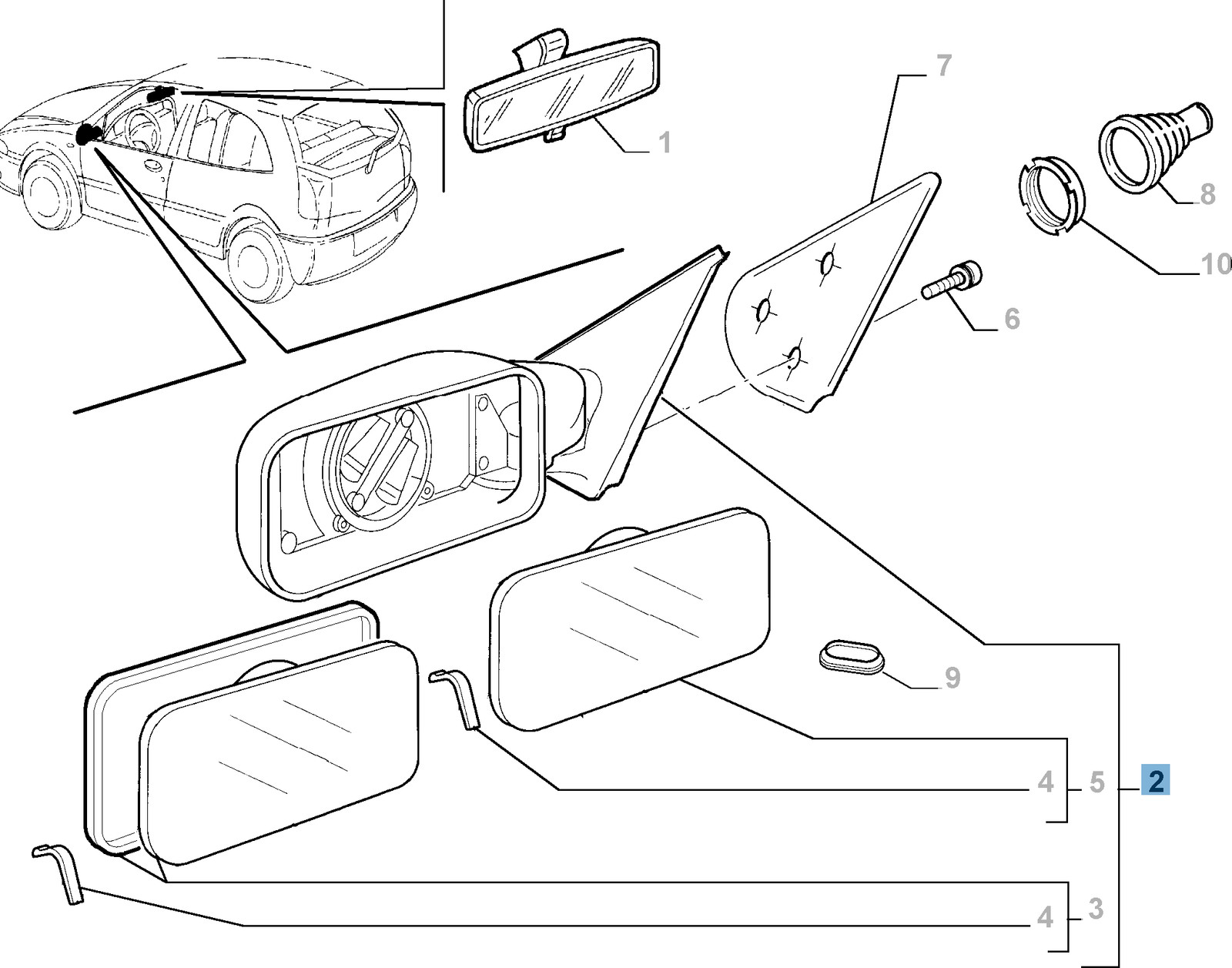 7
1
8
10
6
9
4
5
2
4
3