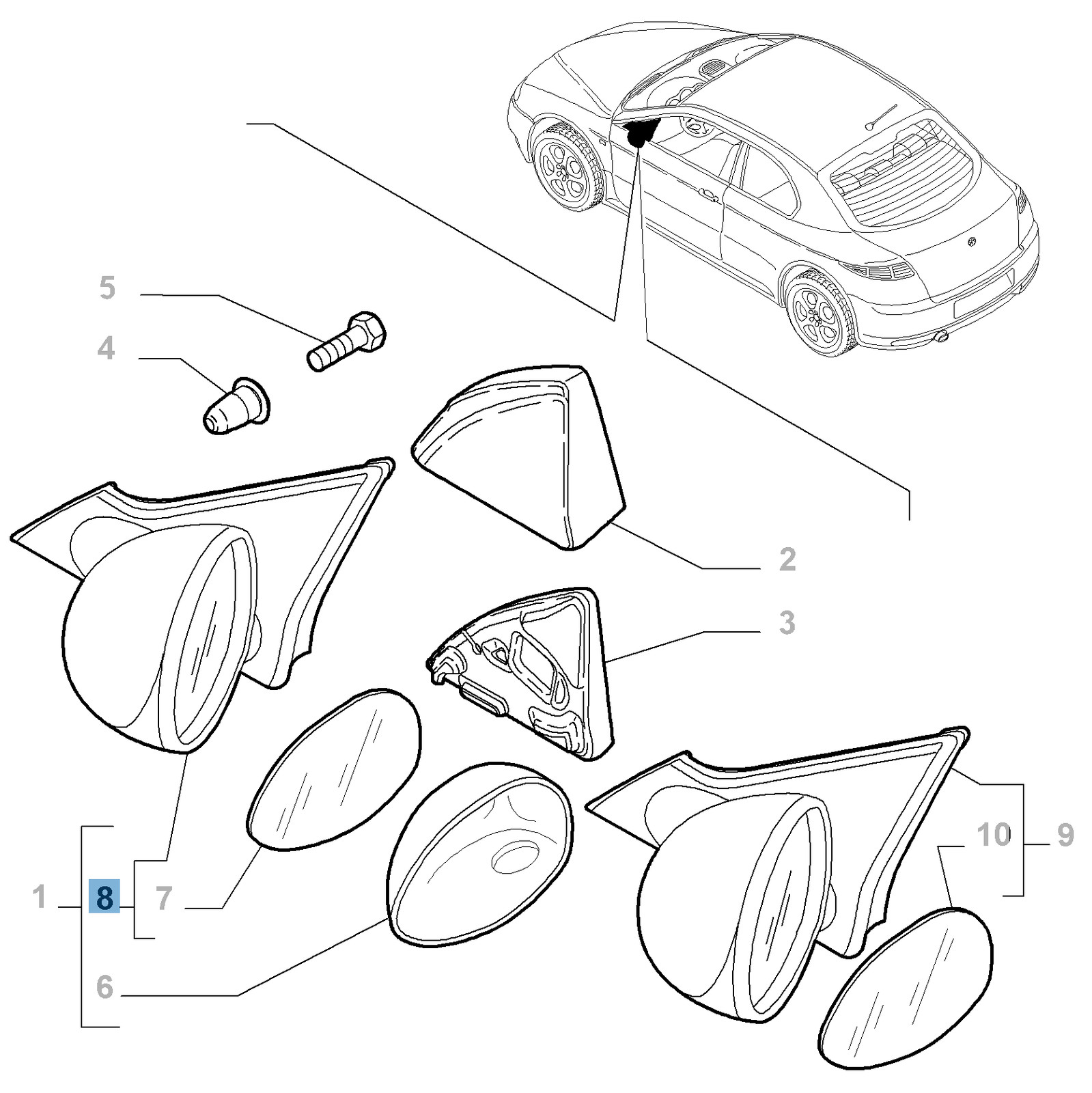 5
4
2
3
10
9
1
8
7
6