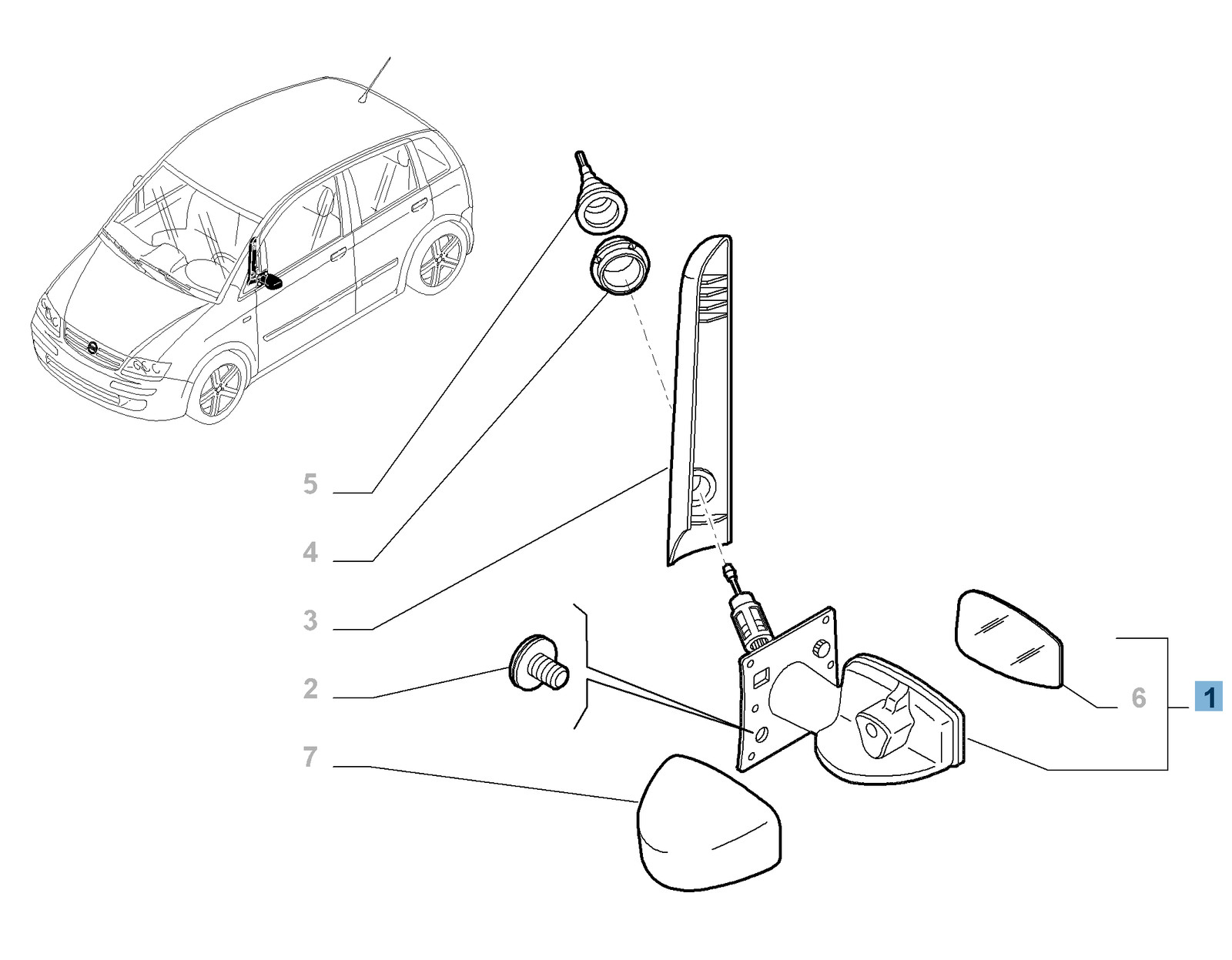 5
4
3
2
7
6
1