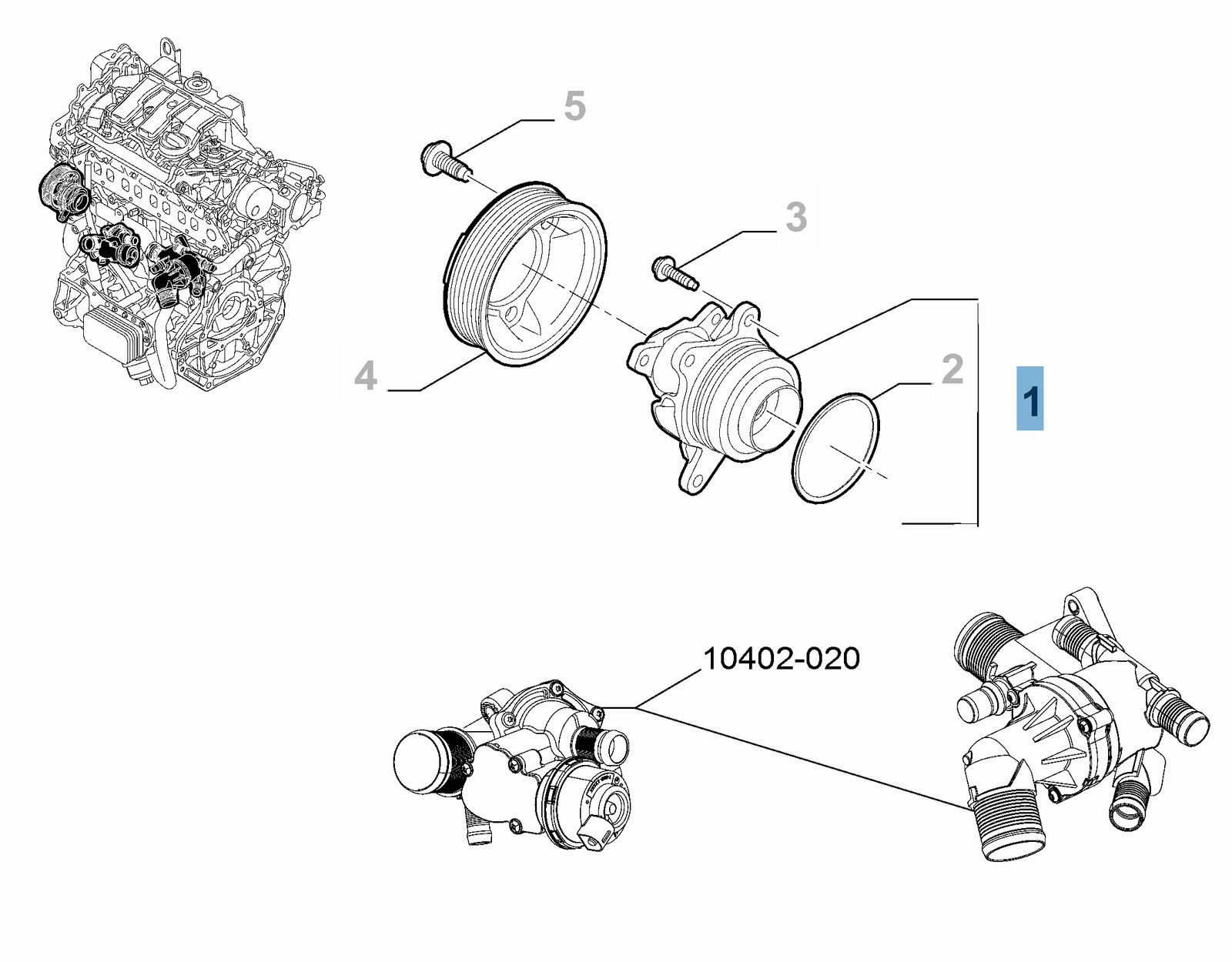 5
3
4
2
1
10402-020