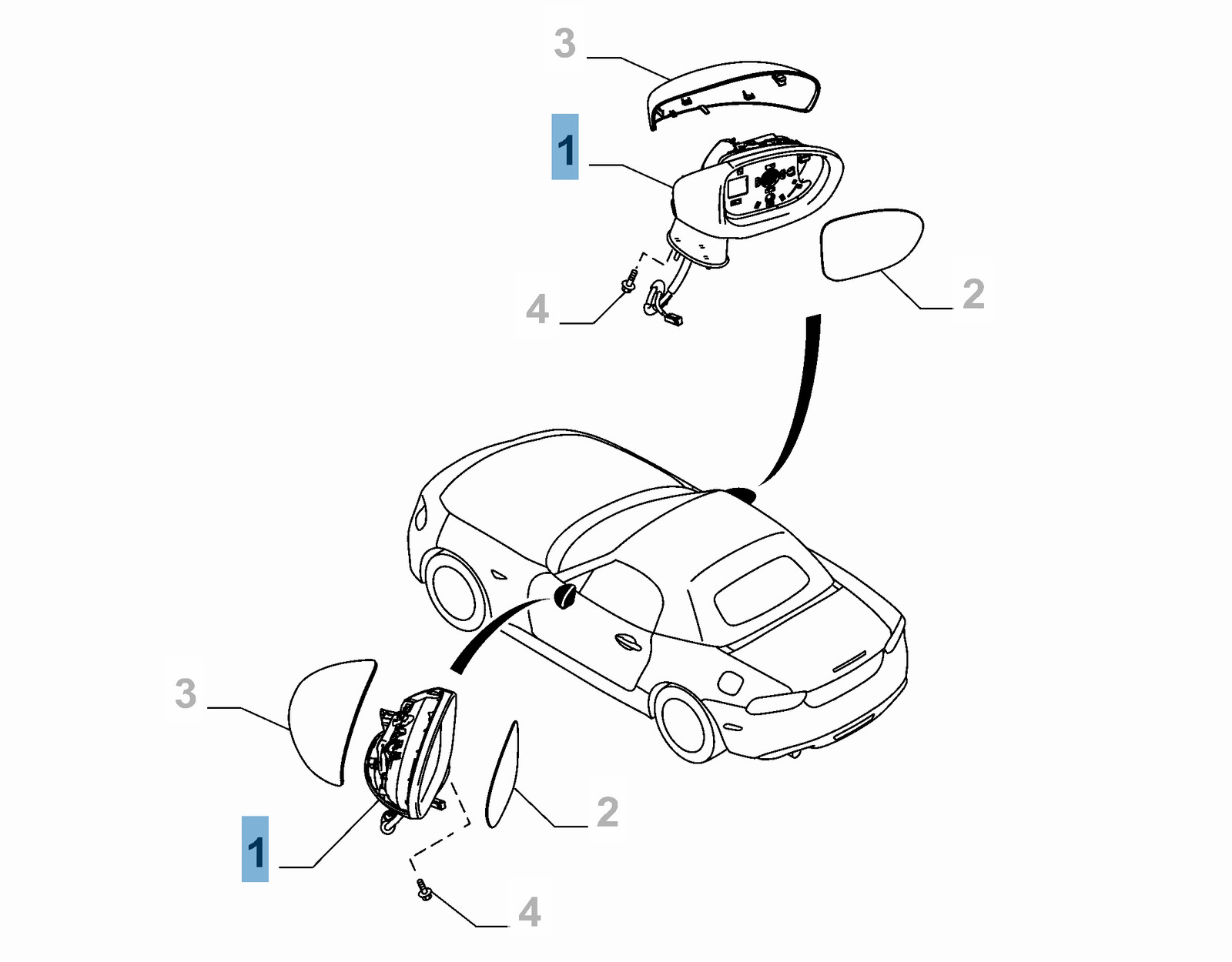 3
1
4
2
3
2
1
4