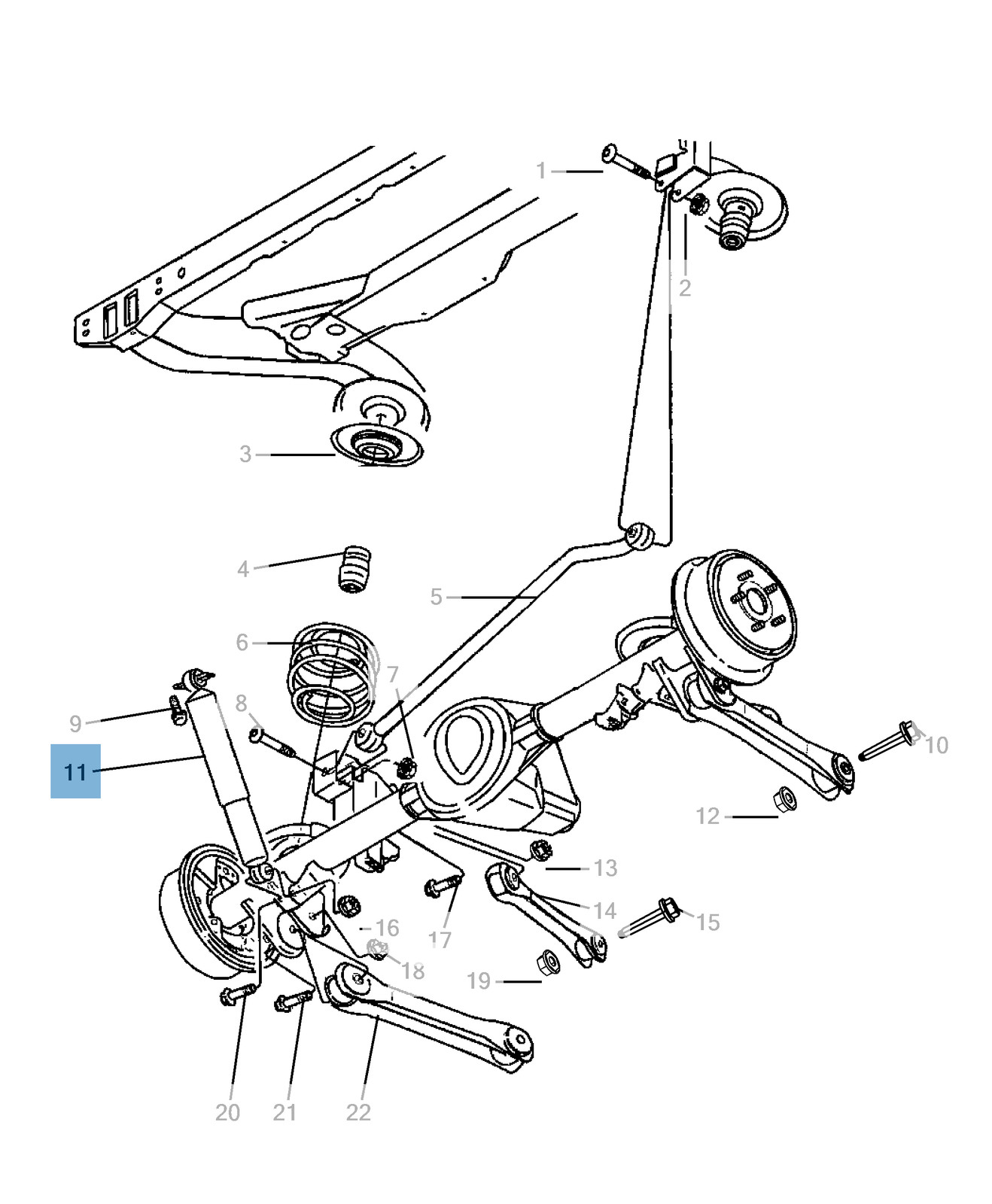 1
2
3
4
5
6
7
8
9
10
11
12
13
14
15
16
17
18
19
20
21
22