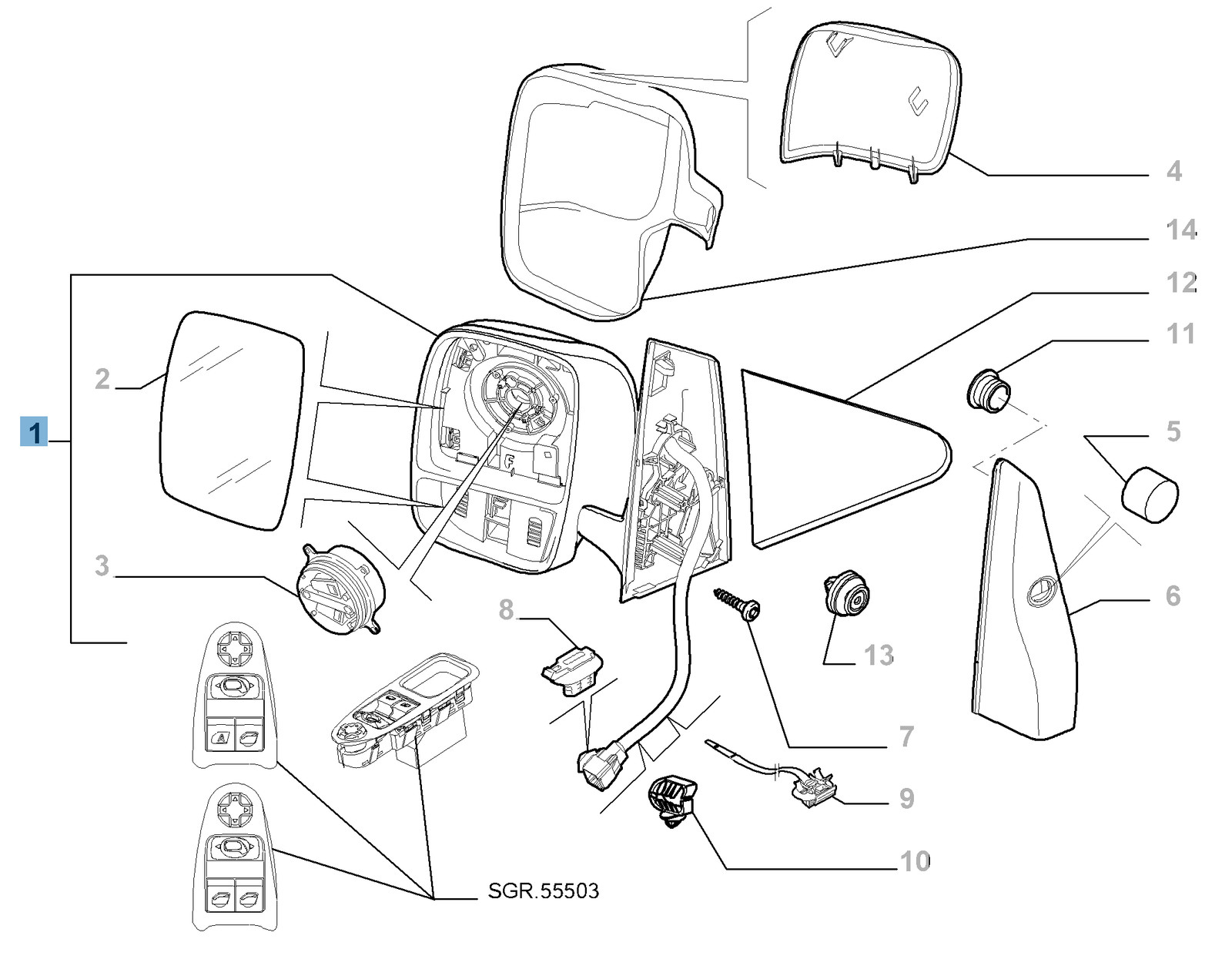 4
14
12
11
2
1
5
3
6
8
13
7
9
10
SGR.55503