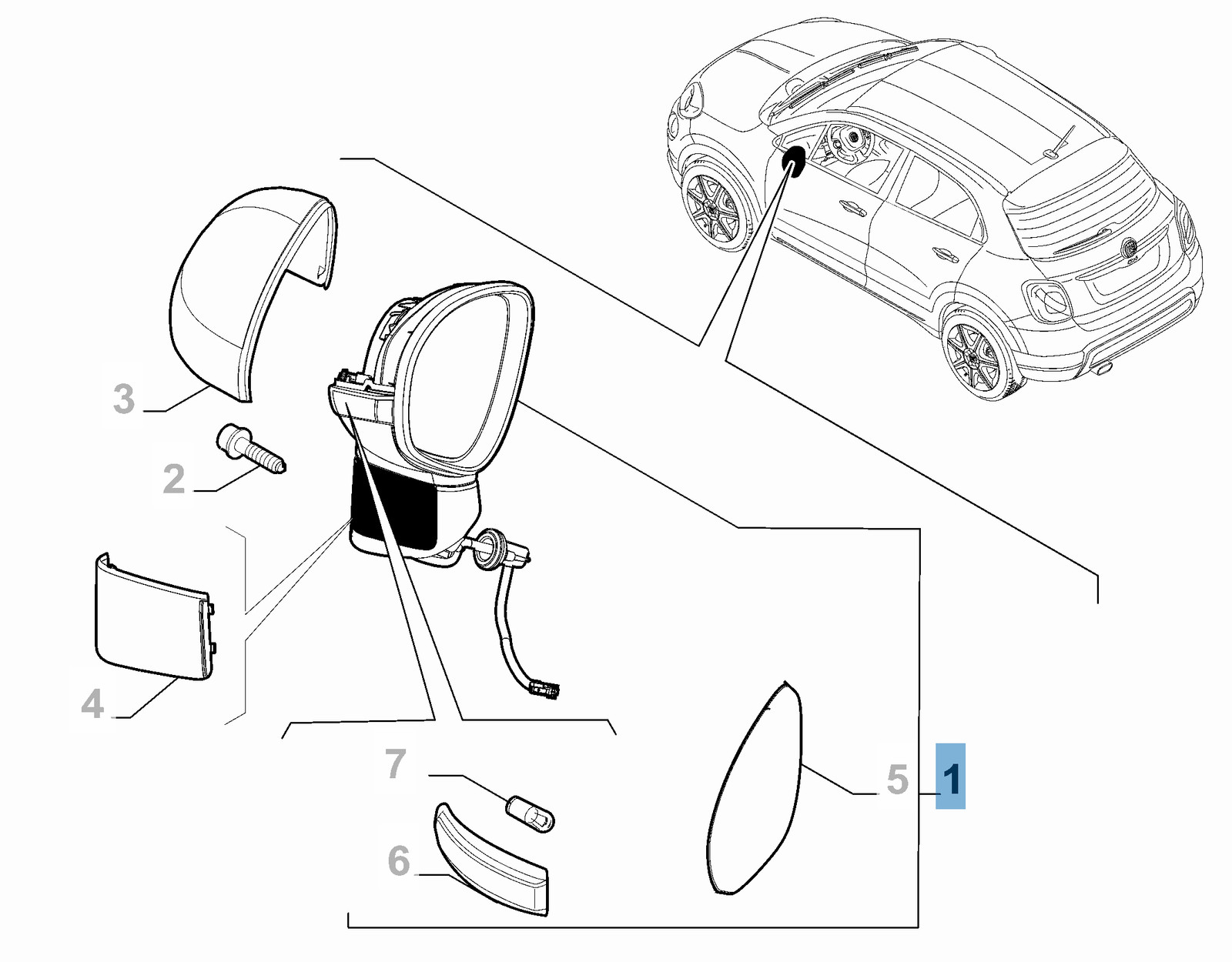 3
2
4
7
6
5
1