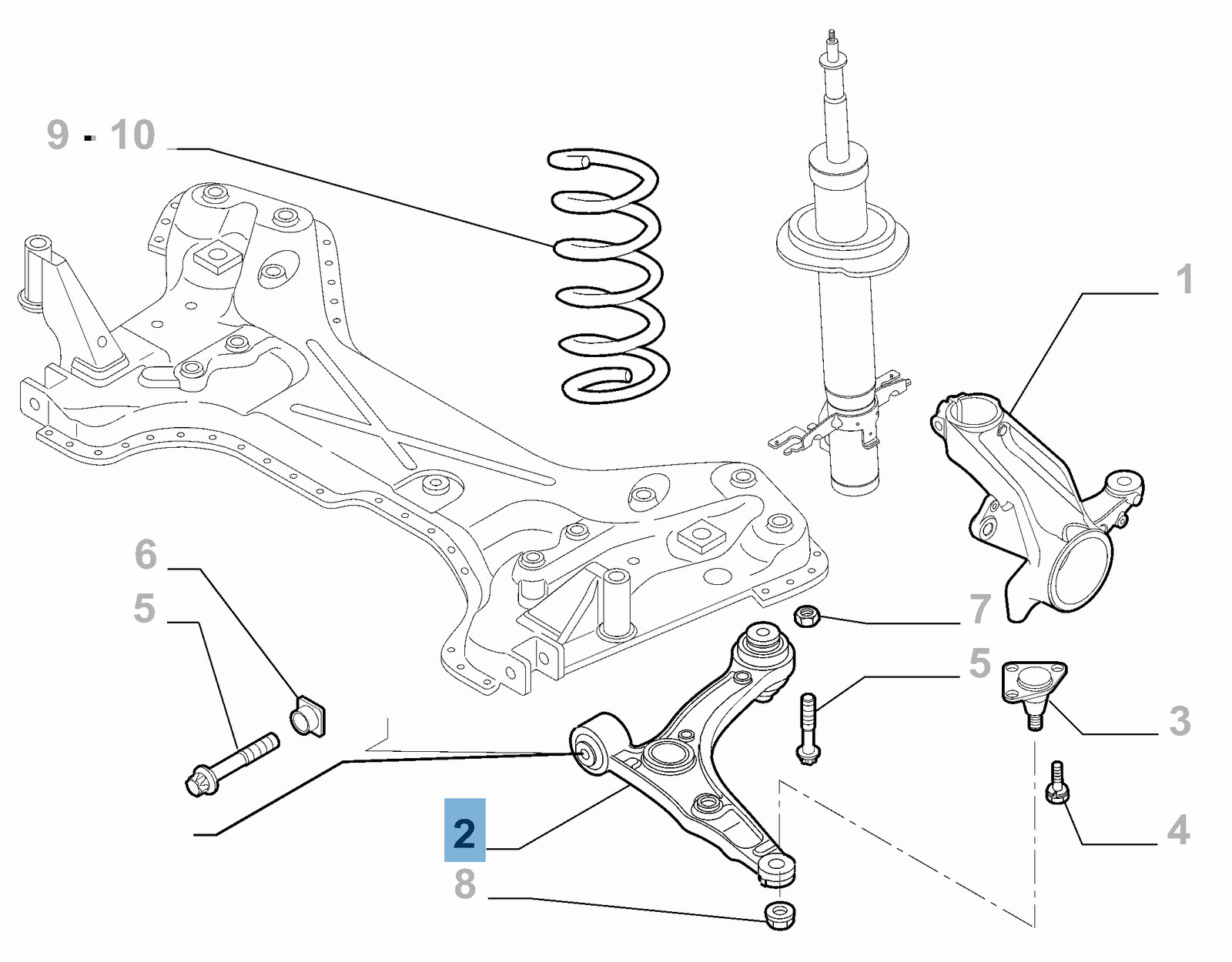 9 - 10
1
6
5
7
5
3
4
2
8