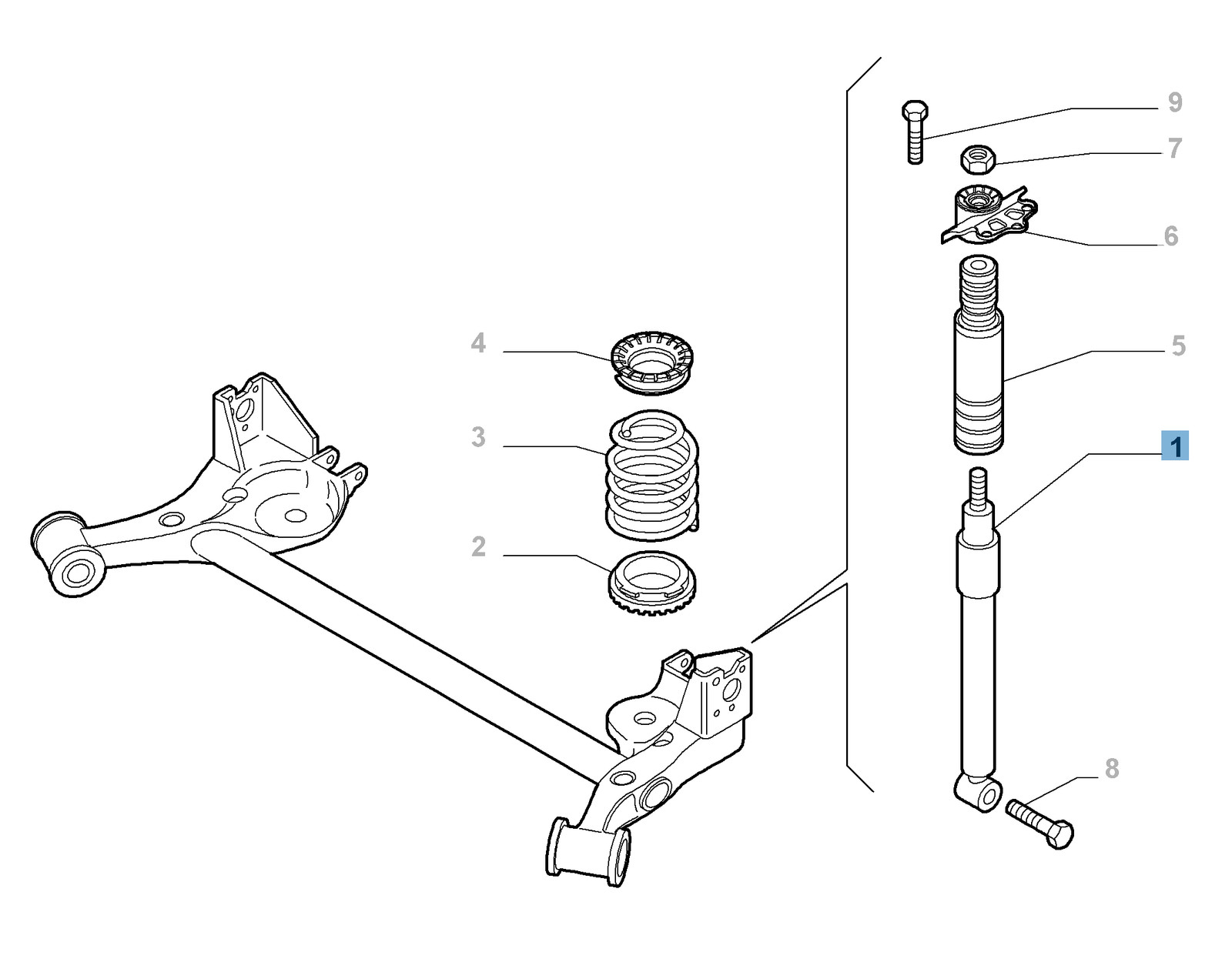 9
7
6
4
5
3
1
2
8