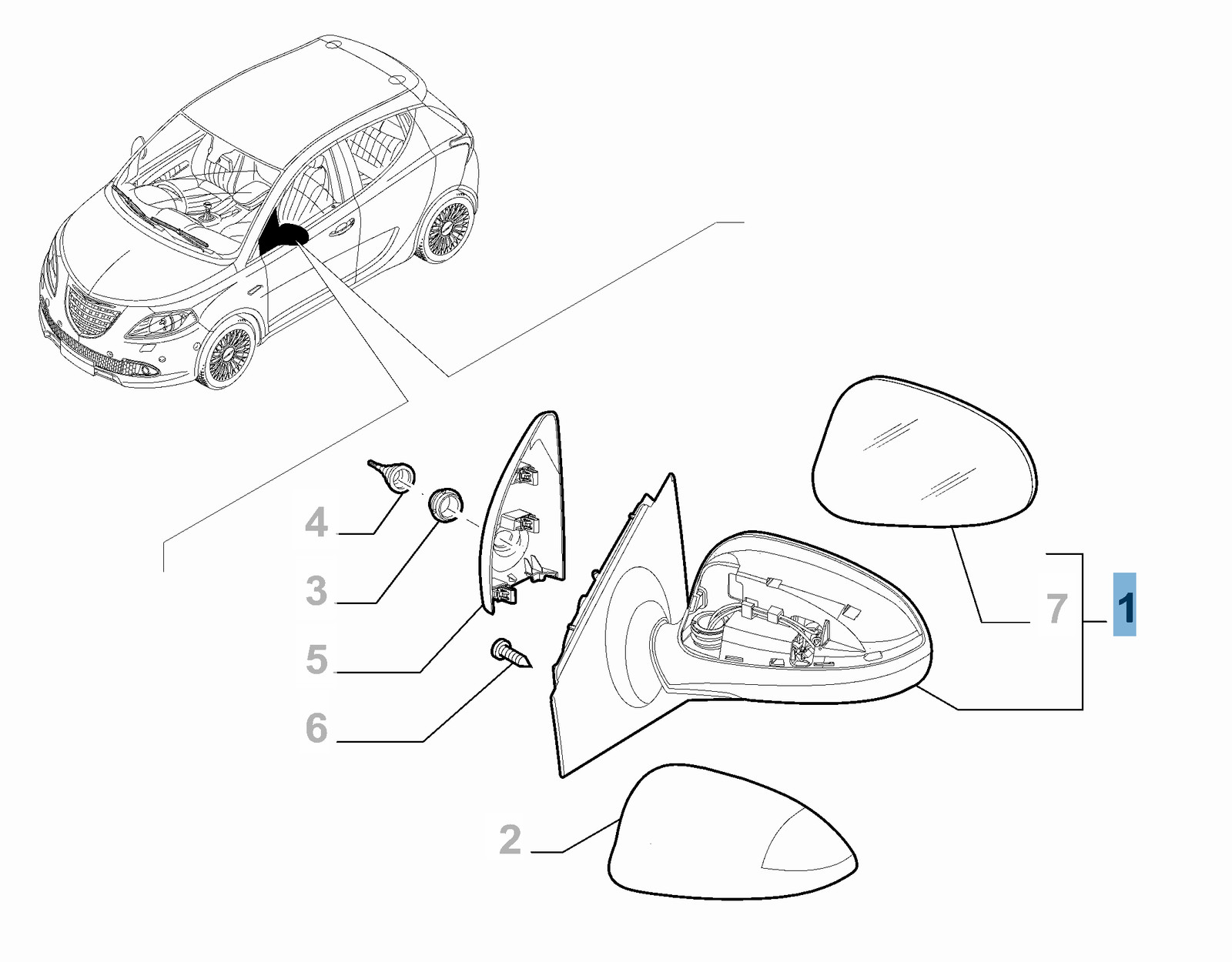 4
3
5
6
7
1
2