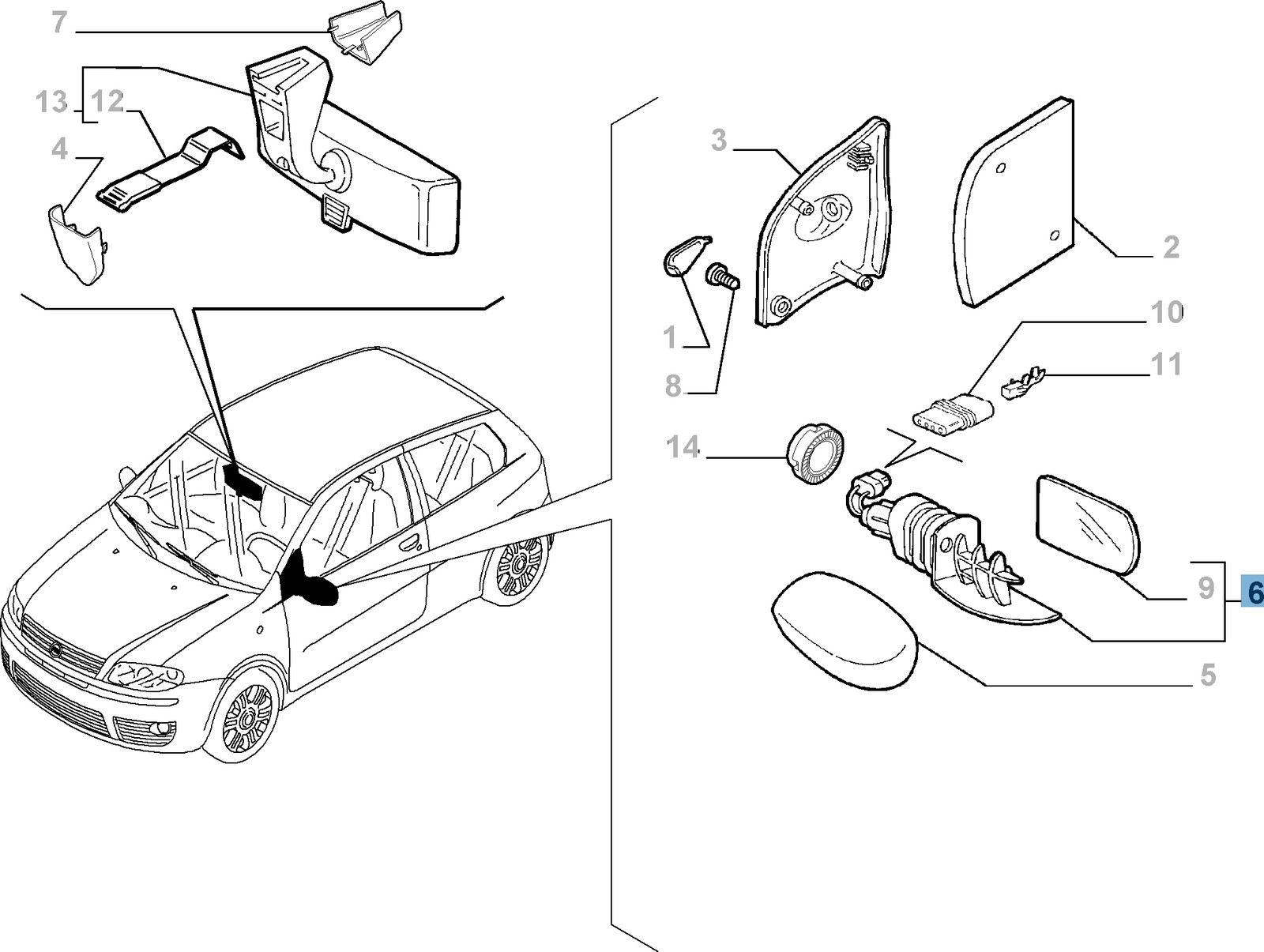 7
13
12
4
3
2
1
8
10
11
14
9
6
5