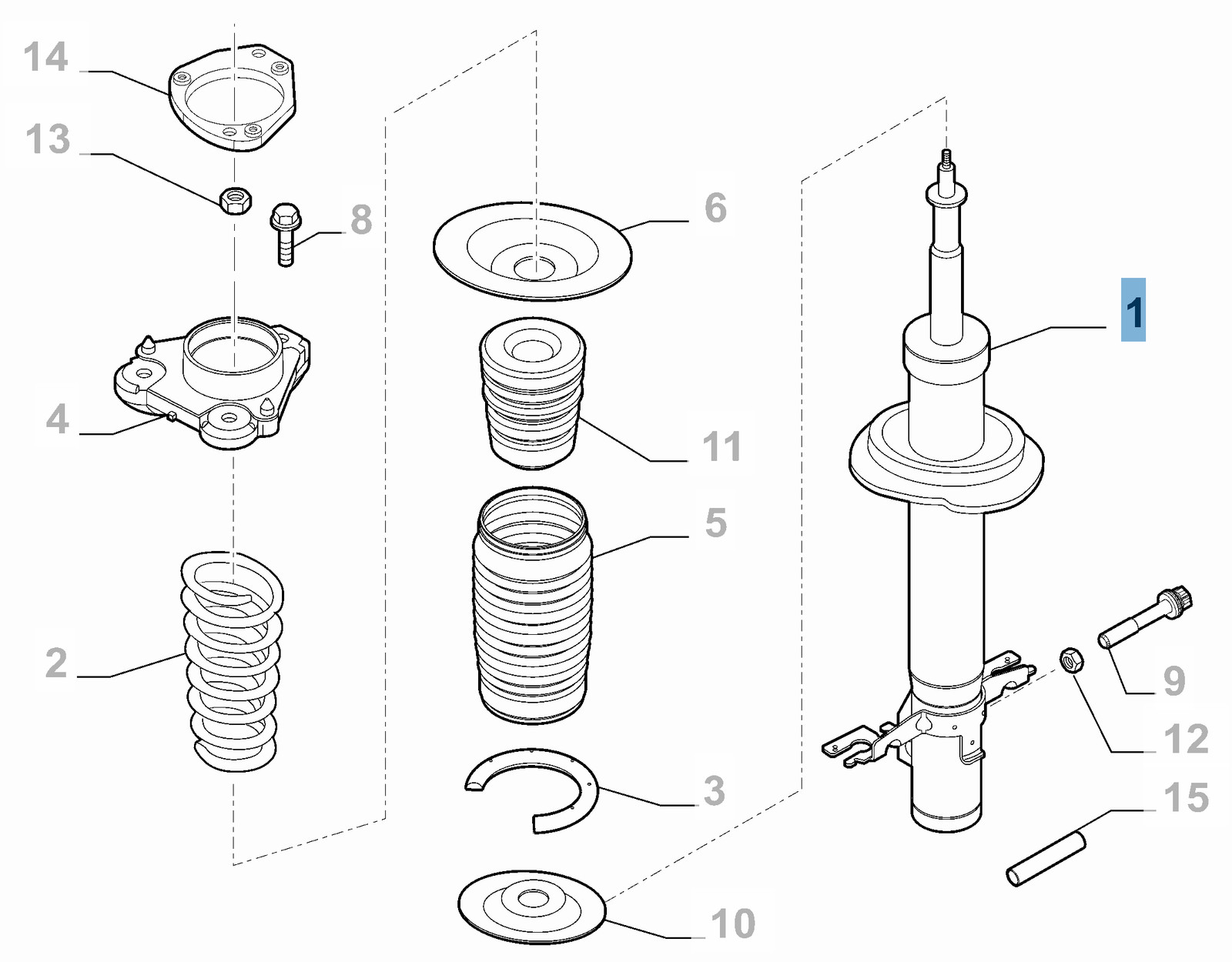 14
13
8
4
2
6
11
5
3
10
1
9
12
15