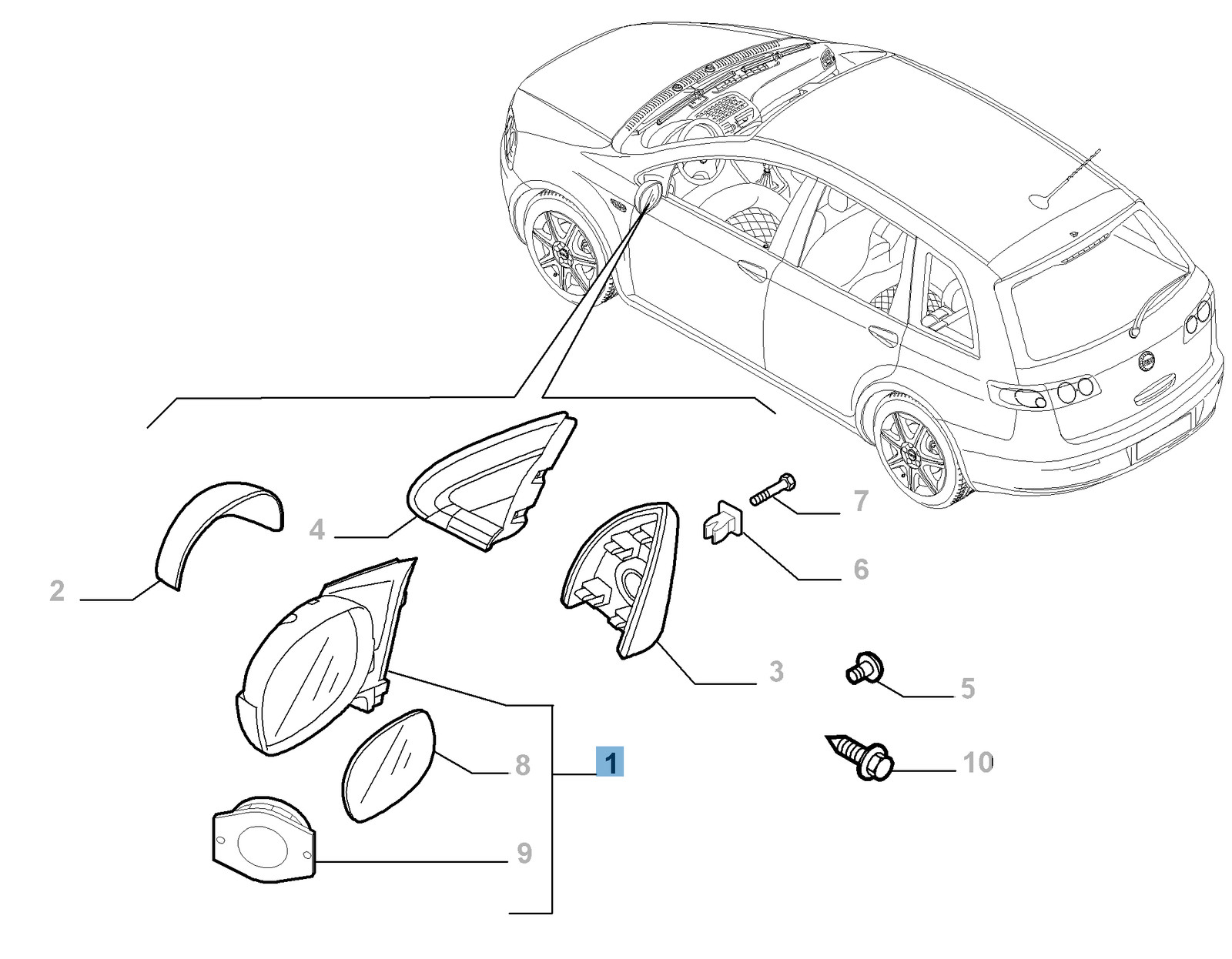 7
4
6
2
3
5
8
1
10
9