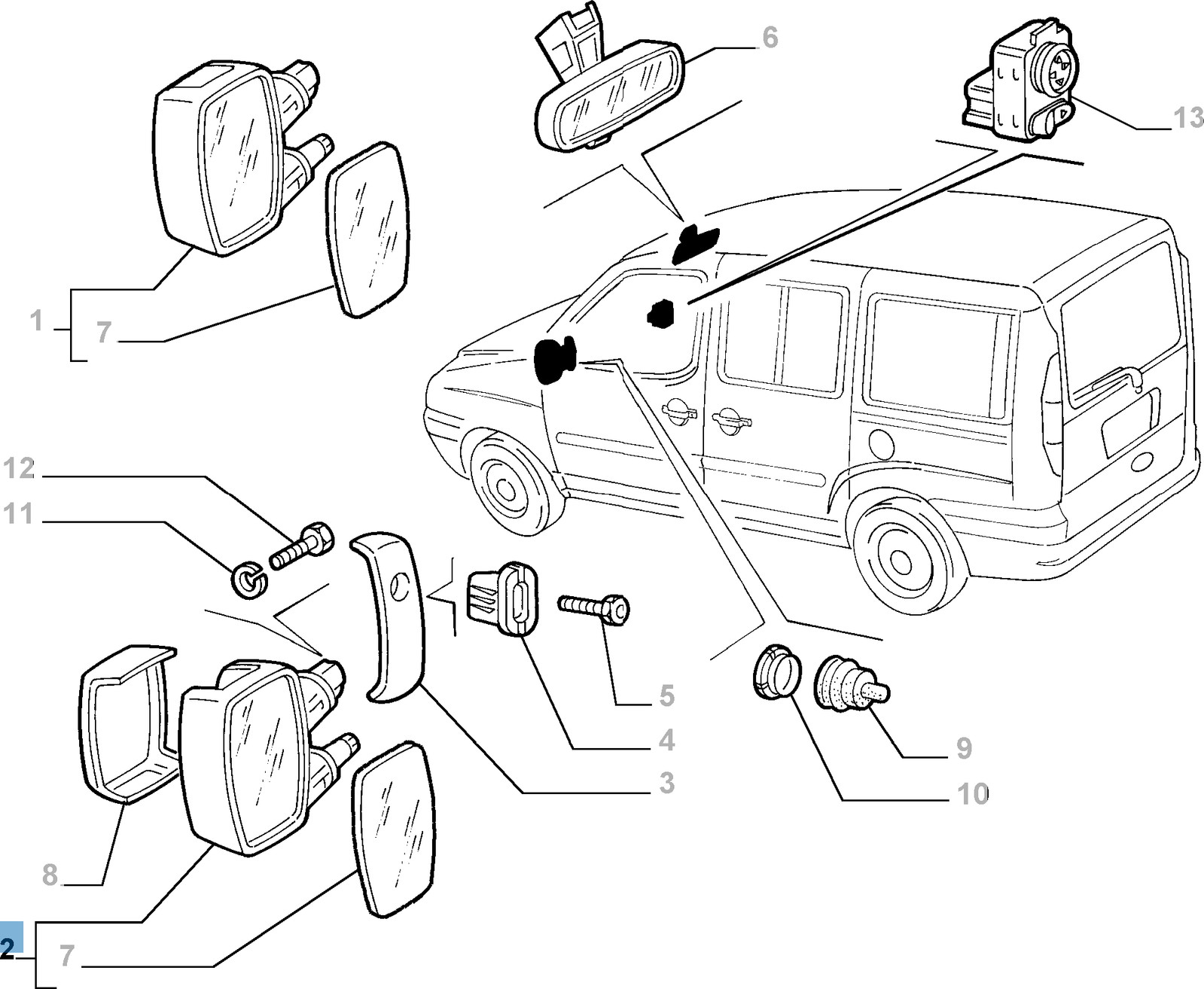 6
13
1
7
12
11
5
4
3
9
10
8
2
7