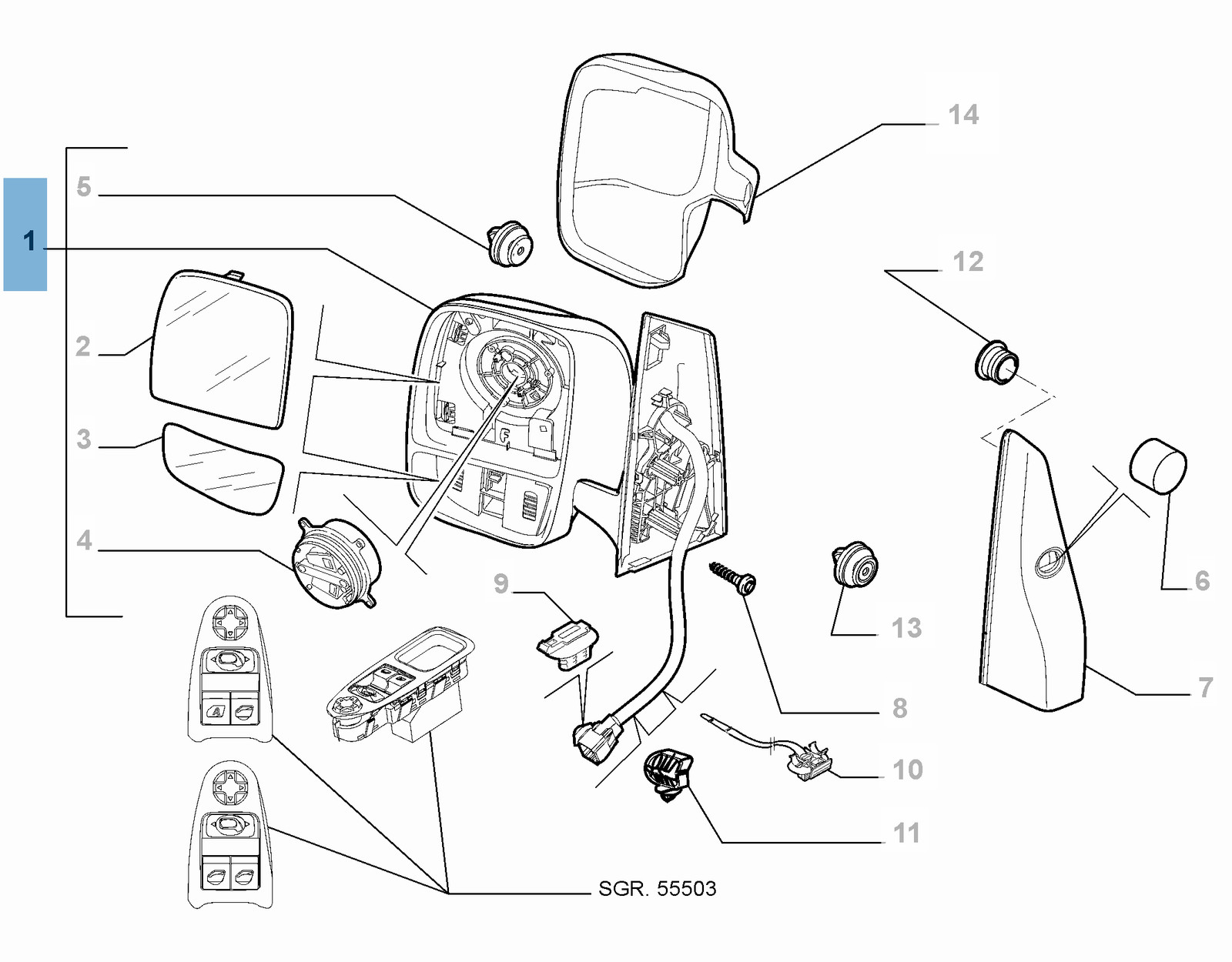 14

5

1

12

2

3

4

9

6

13

7

8

10

11

SGR. 55503