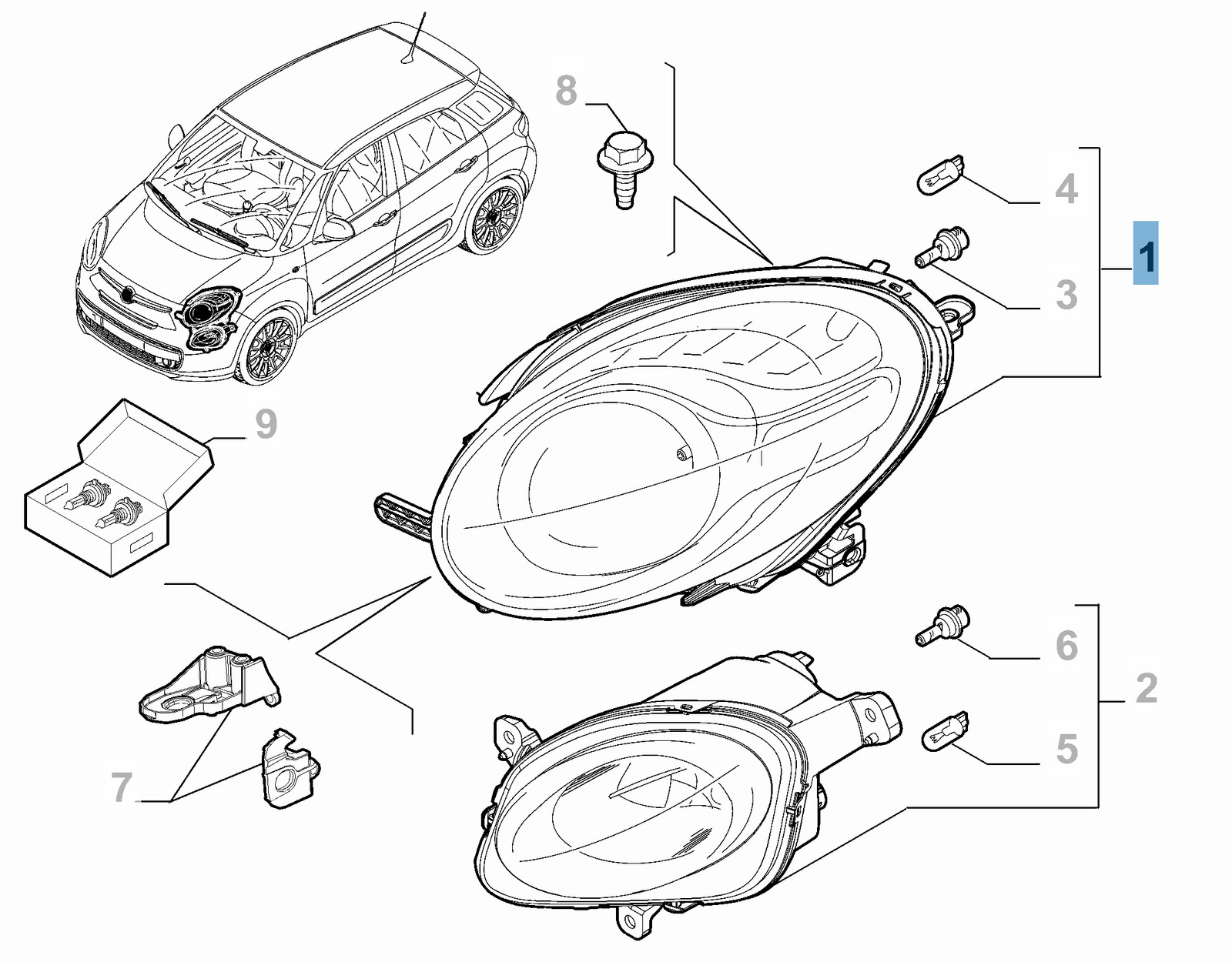 8
4
1
3
9
6
2
5
7