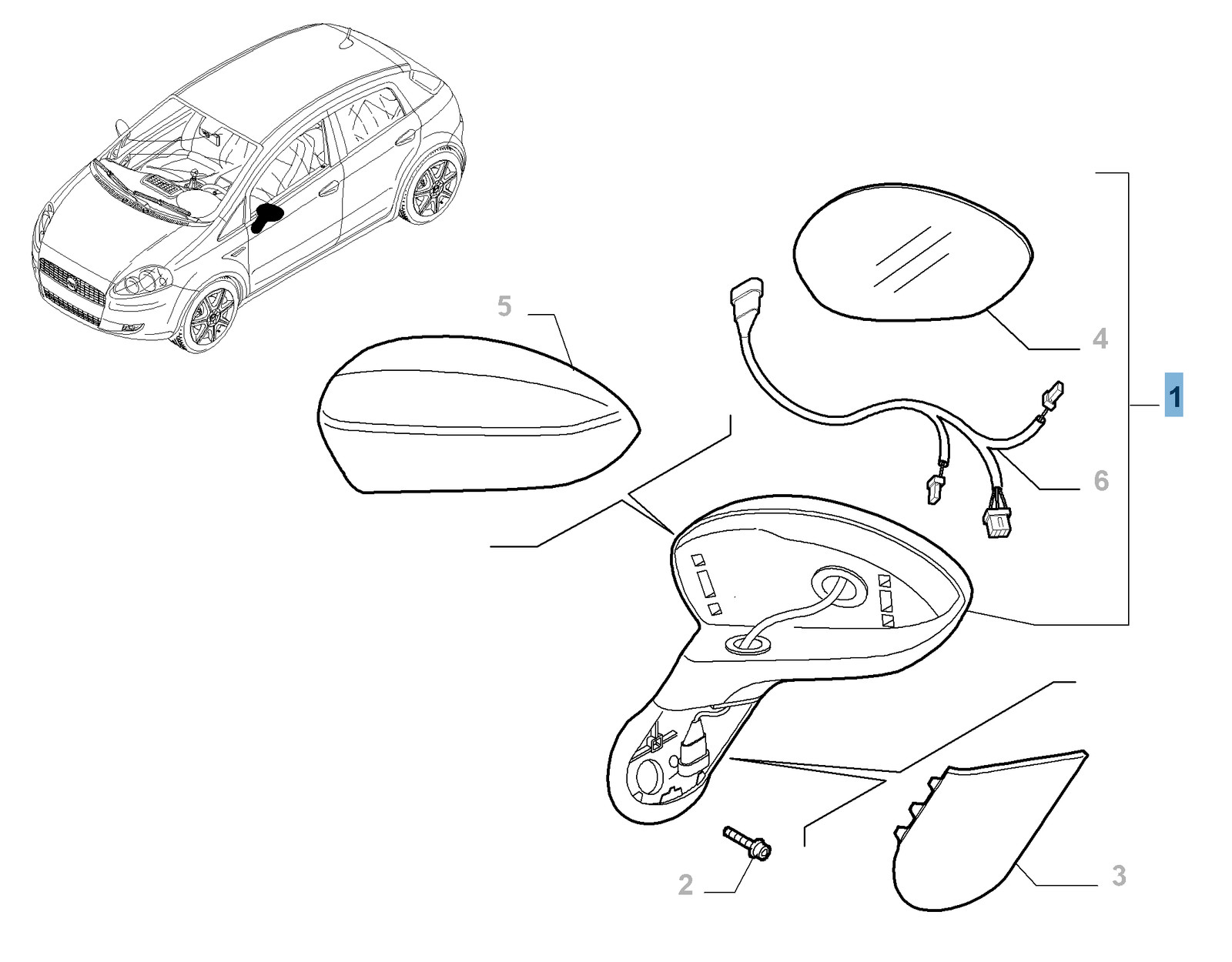 5

4

1

6

2

3