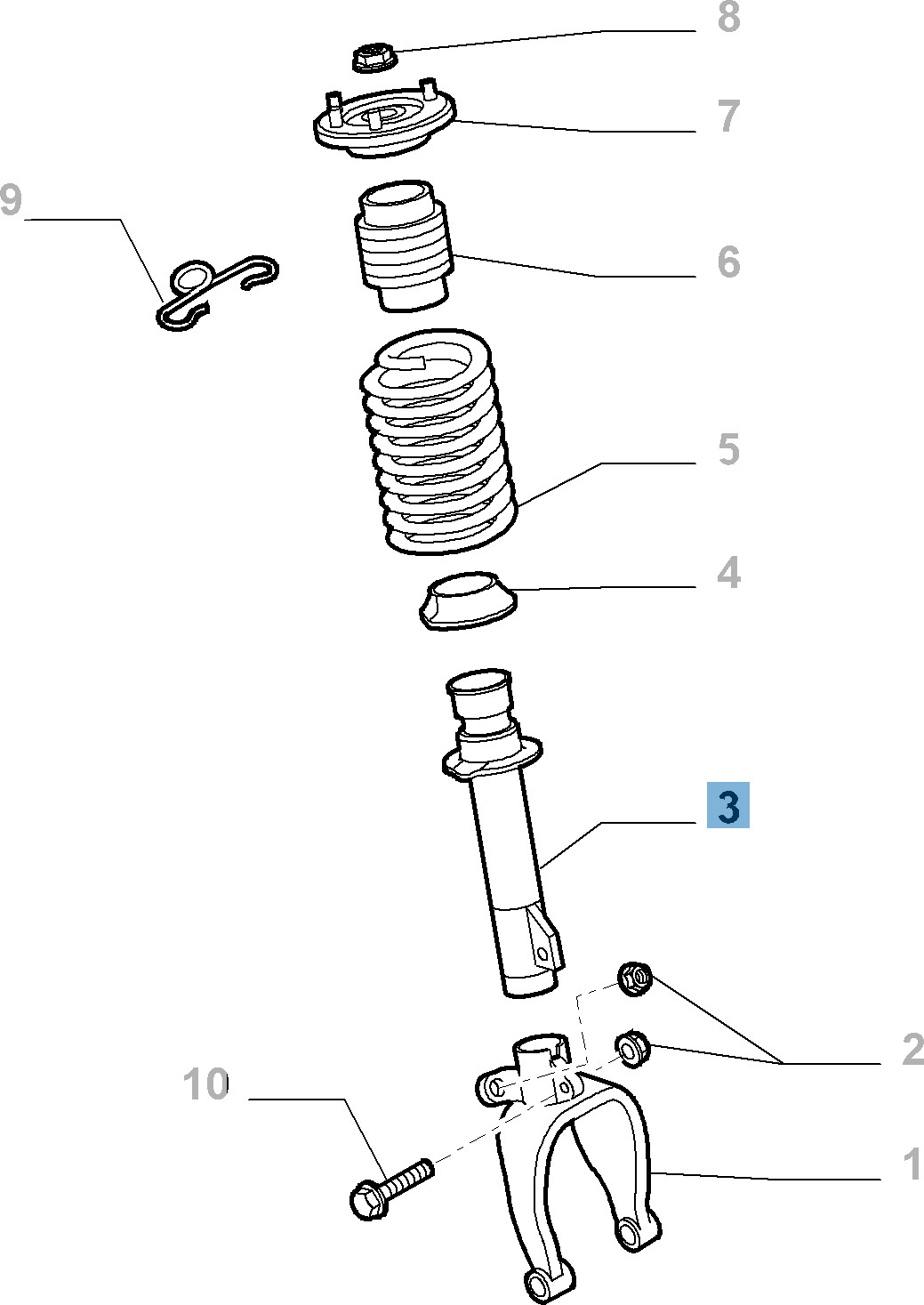 8
7
9
6
5
4
3
2
10
1