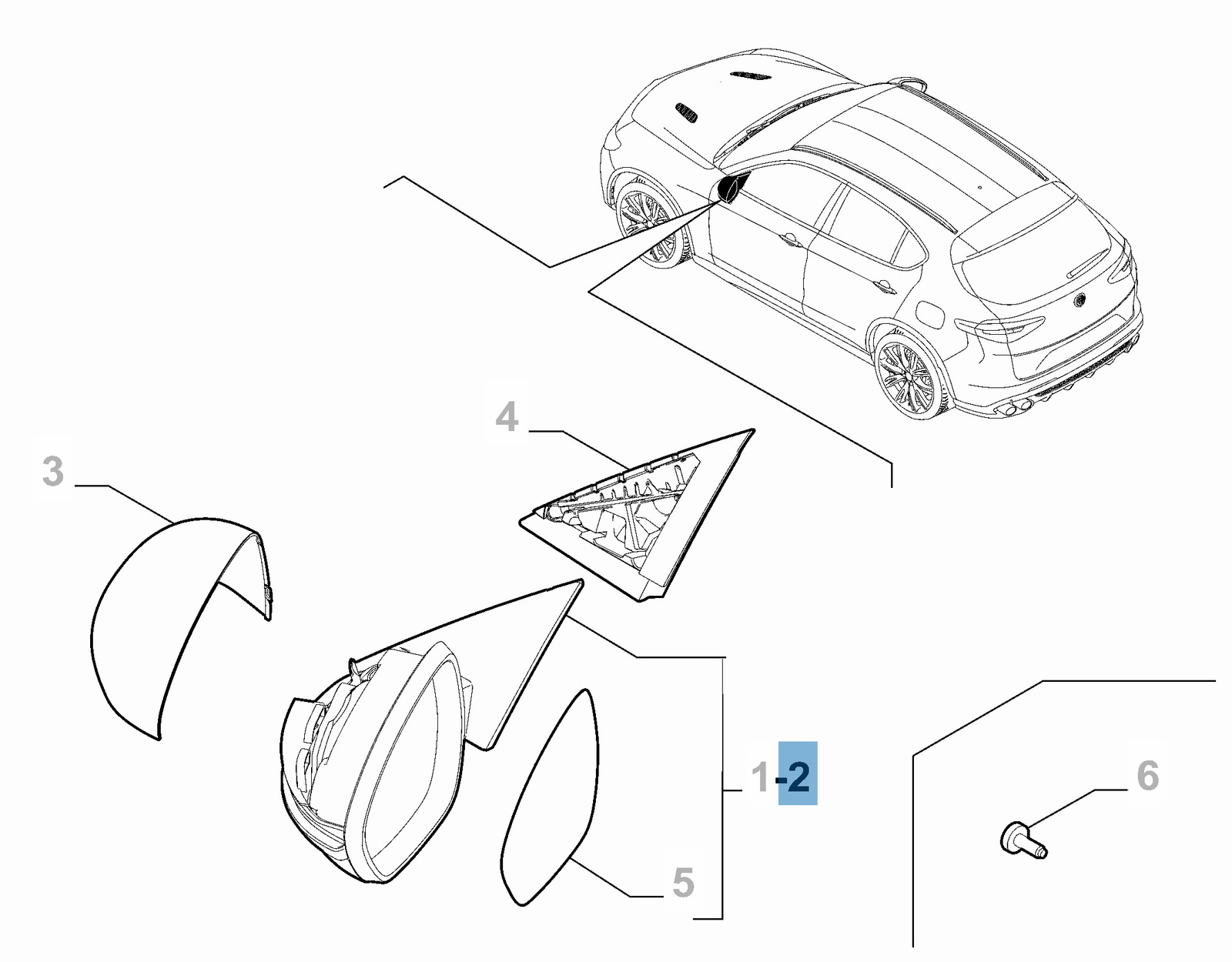 4

3

1-2

6

5