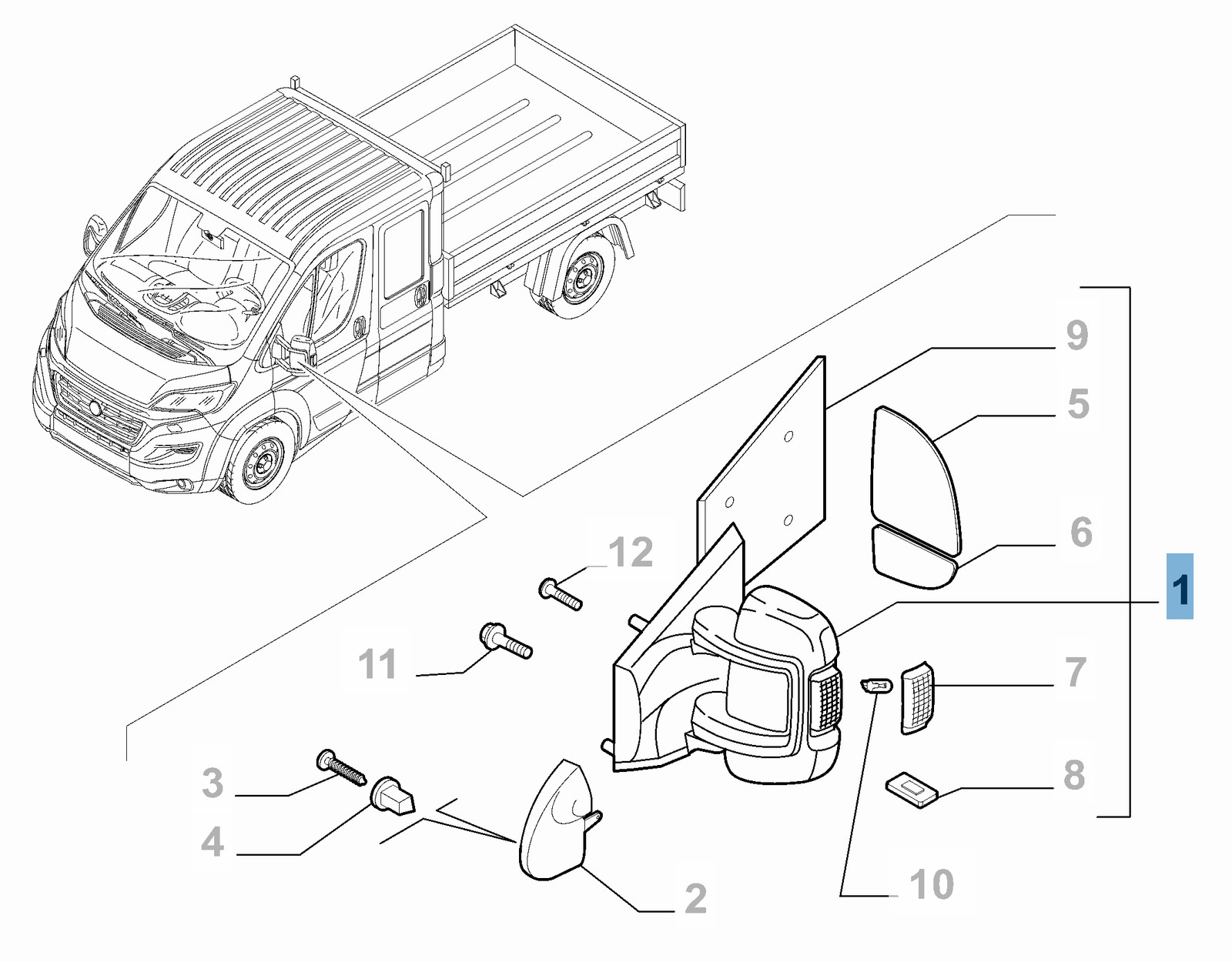 9
5
6
1
12
11
7
8
3
4
2
10