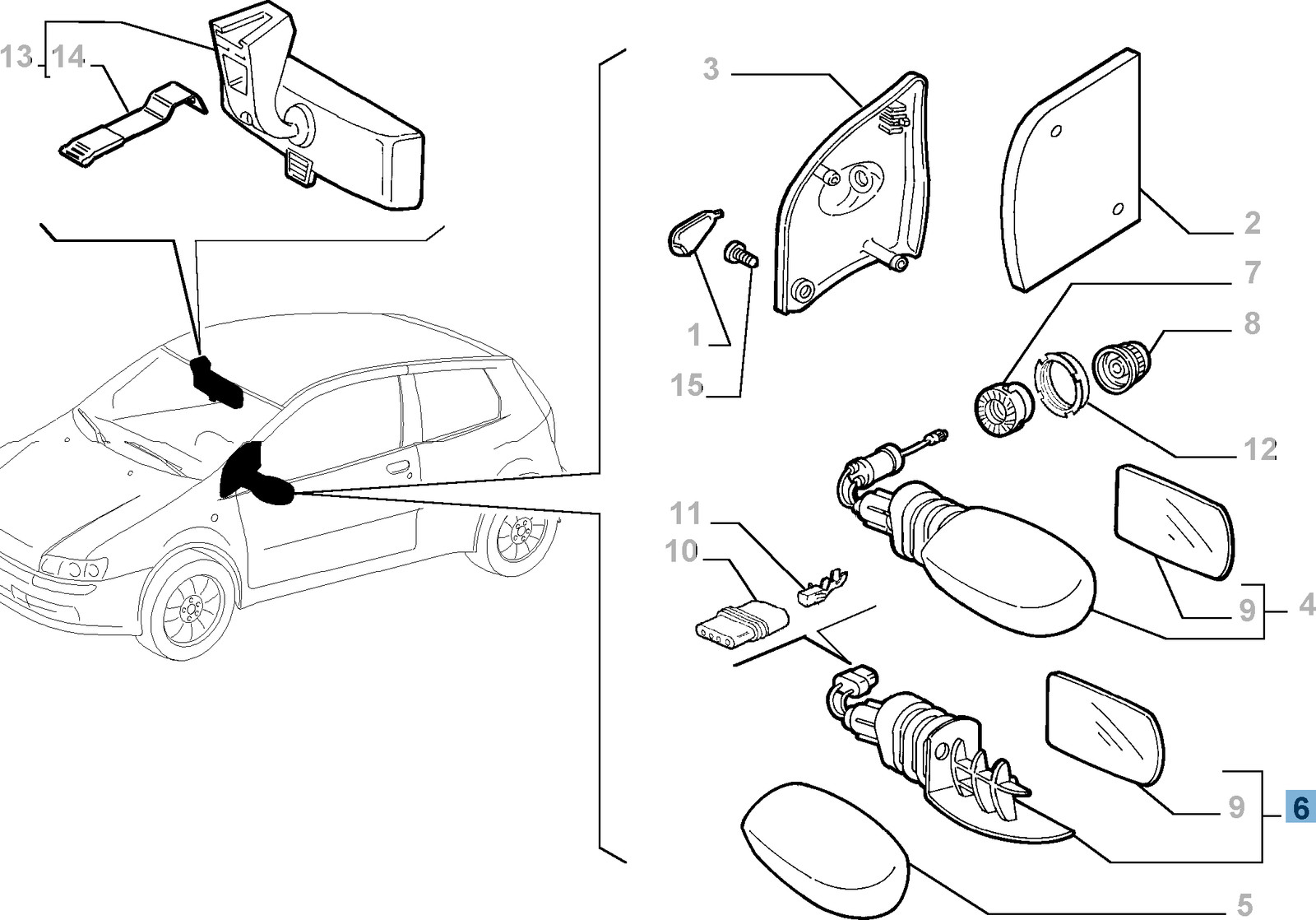 13 14
3
2
7
8
1
15
12
11
10
9
4
9
6
5