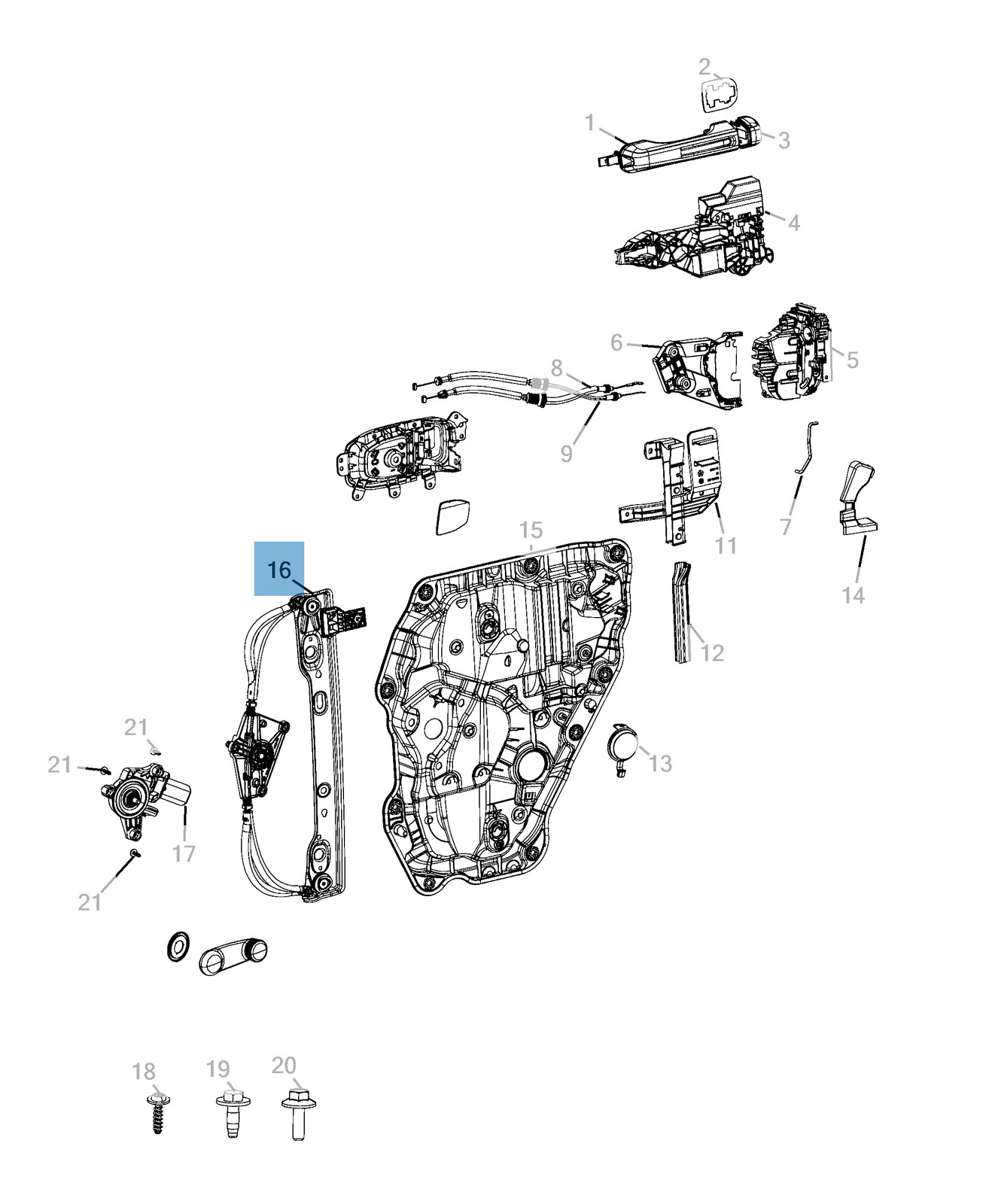 2
1
3
4
6
5
8
9
7
11
14
15
16
12
21
21
13
17
21
18
19
20