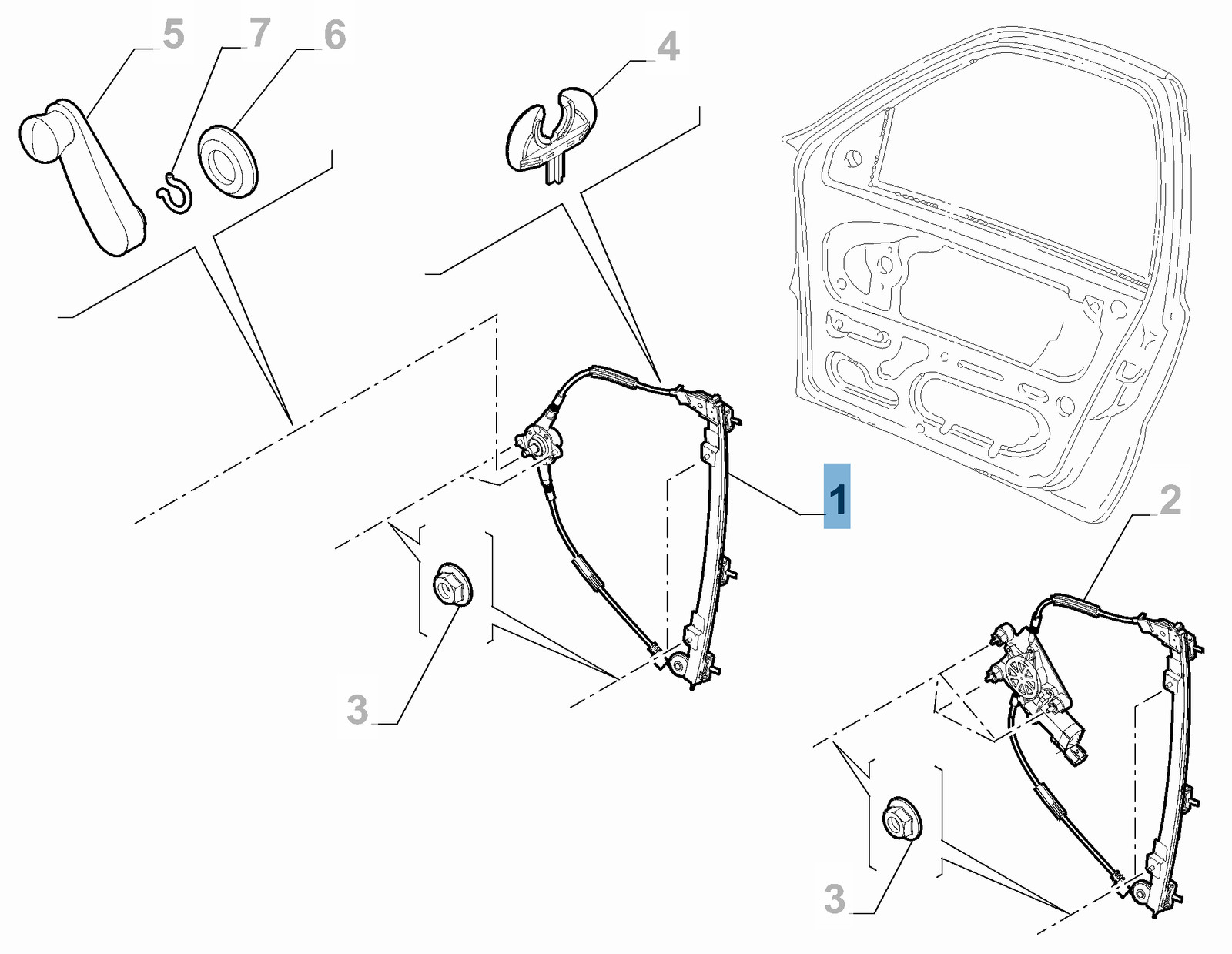 5
7
6
4
1
2
3
3