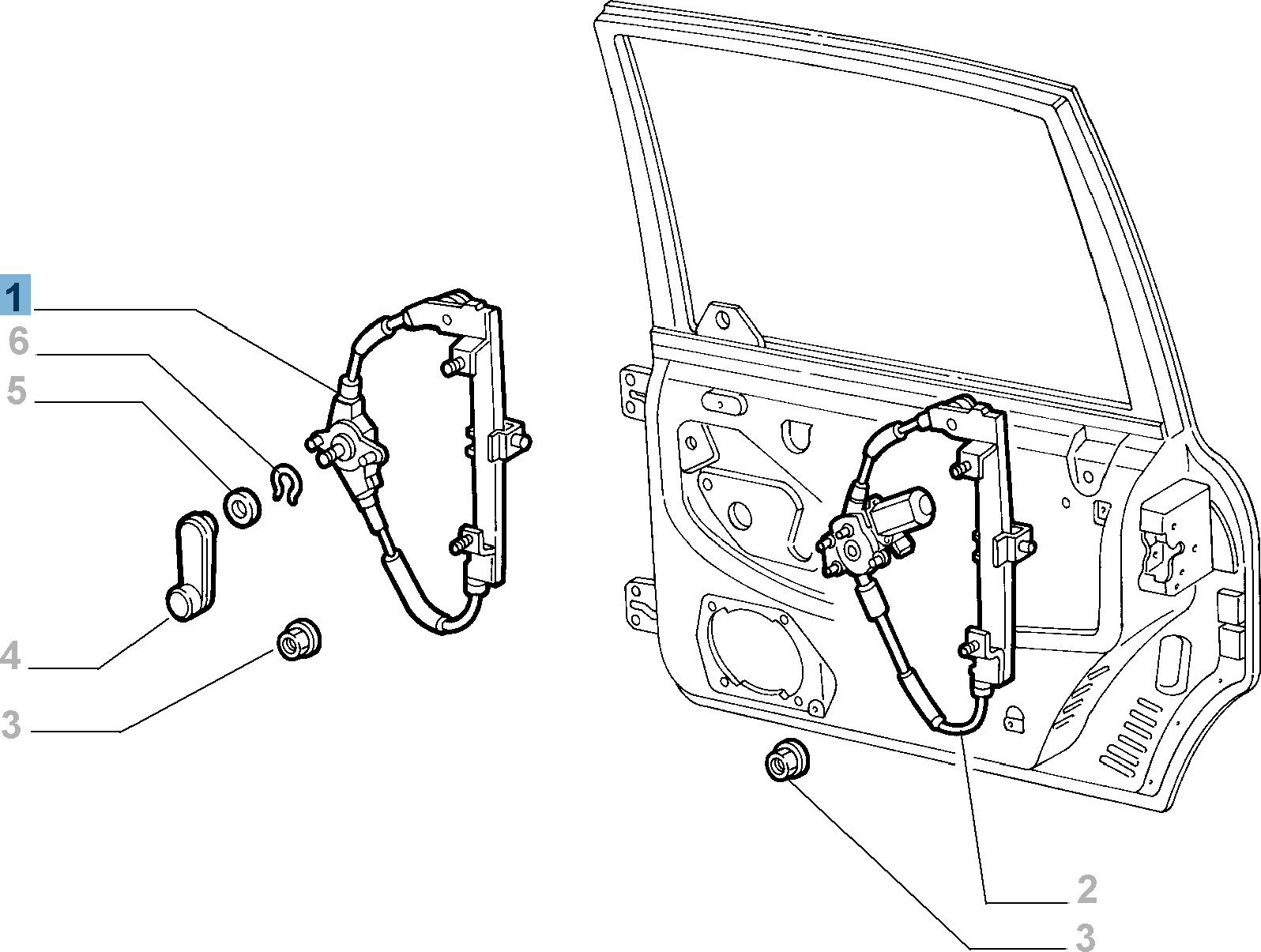 1
6
5
4
3
2
3