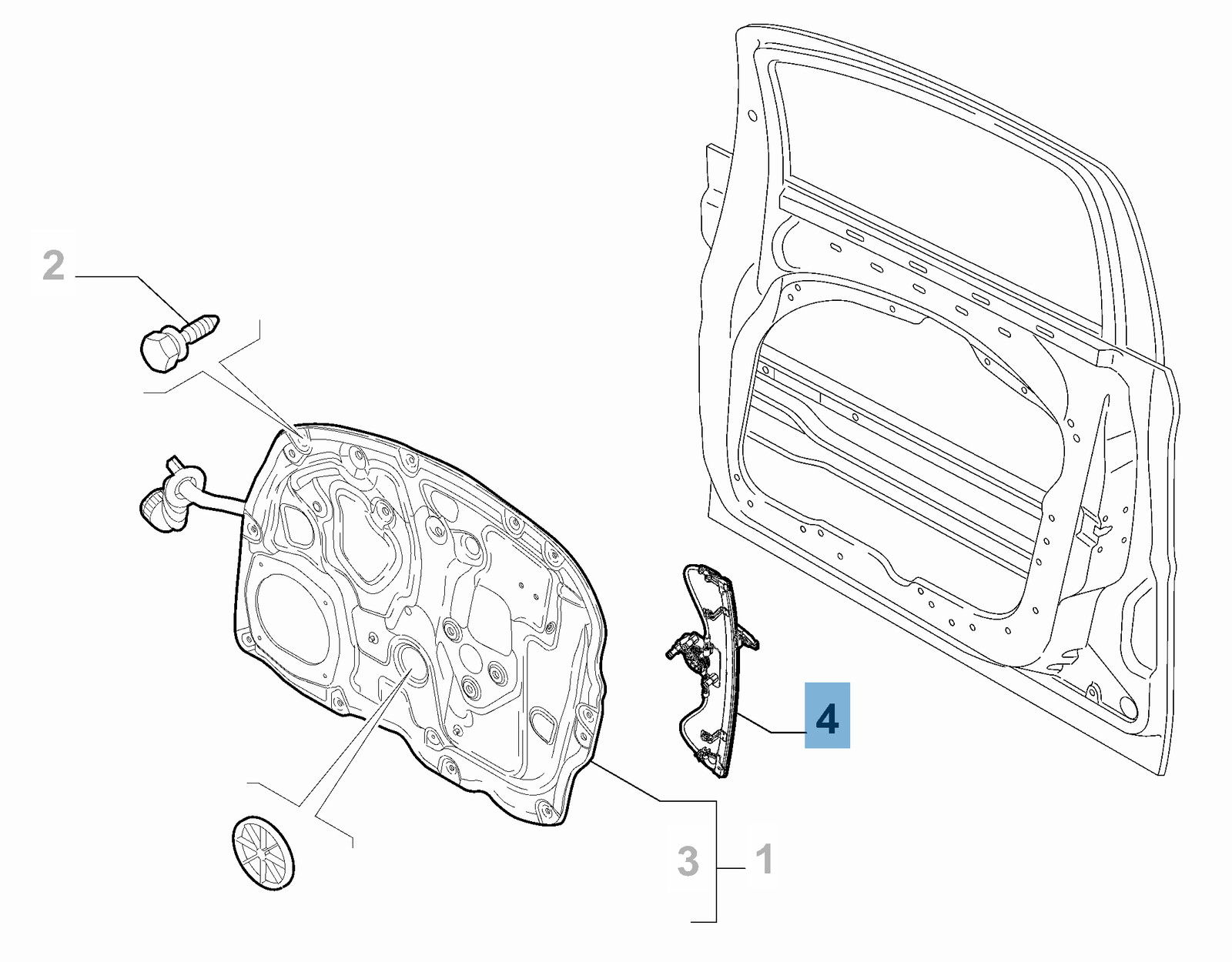 2

4

3
1