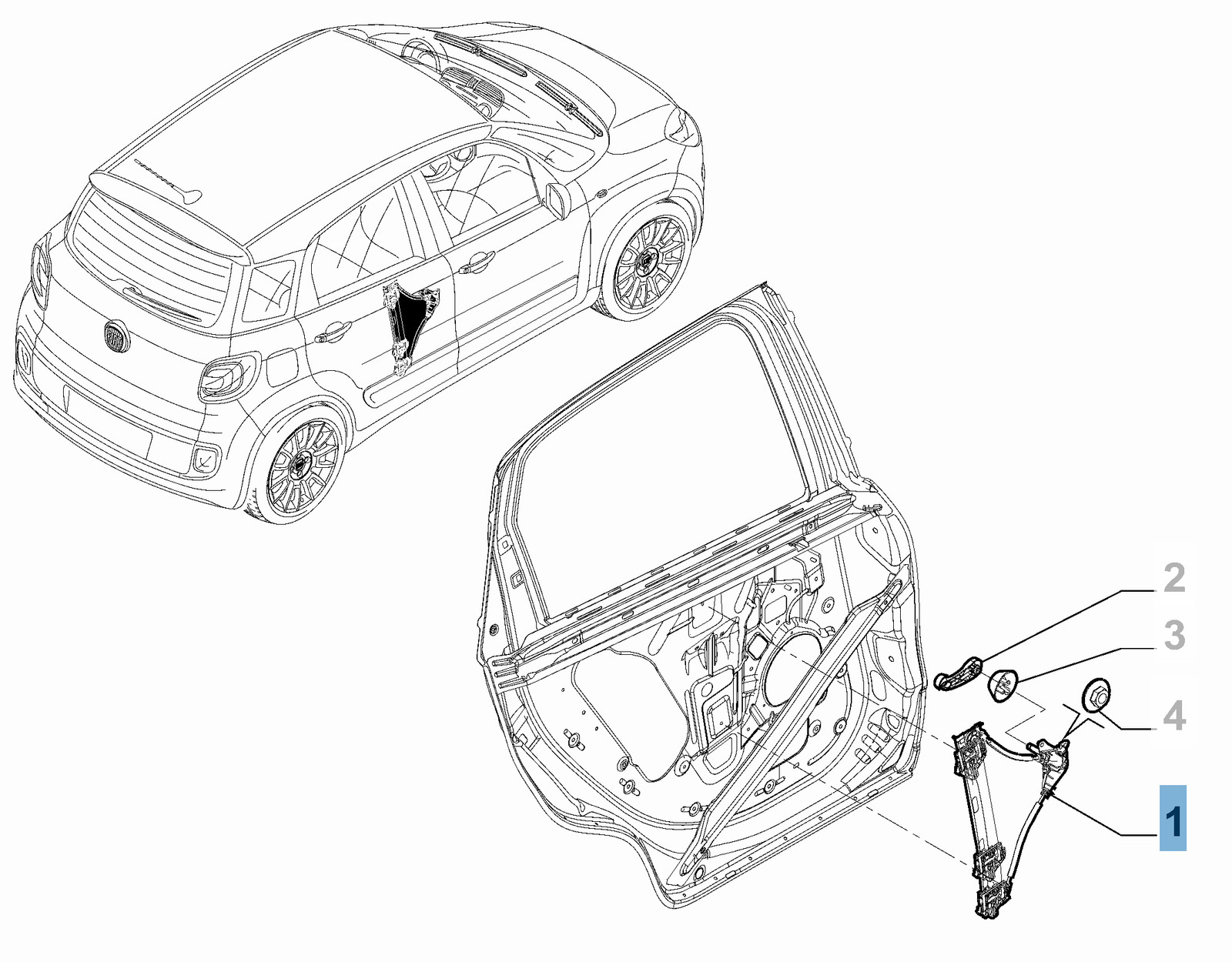 2
3
4
1