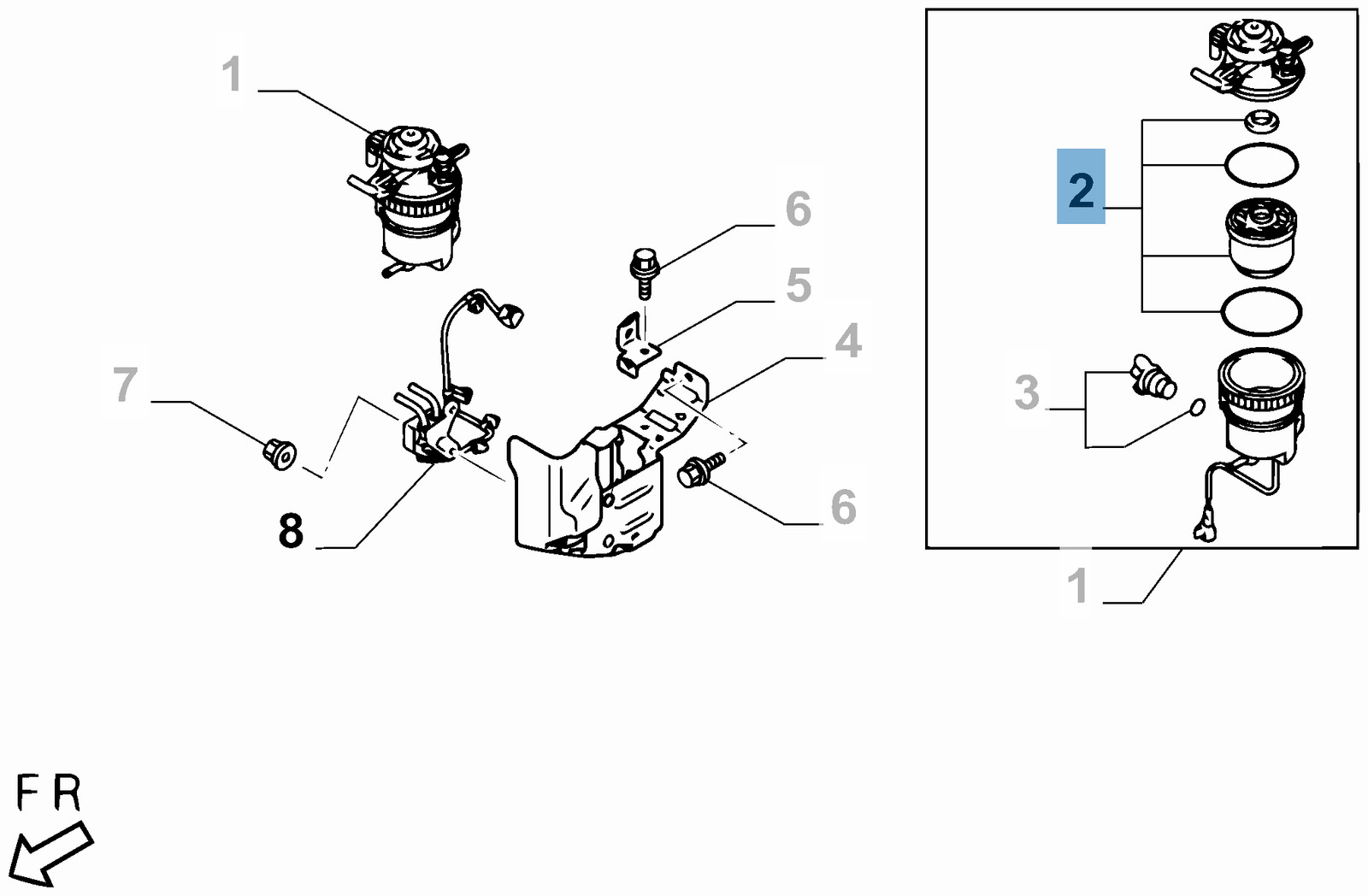 1

6

5

4

7

8

6

2

3

1

FR