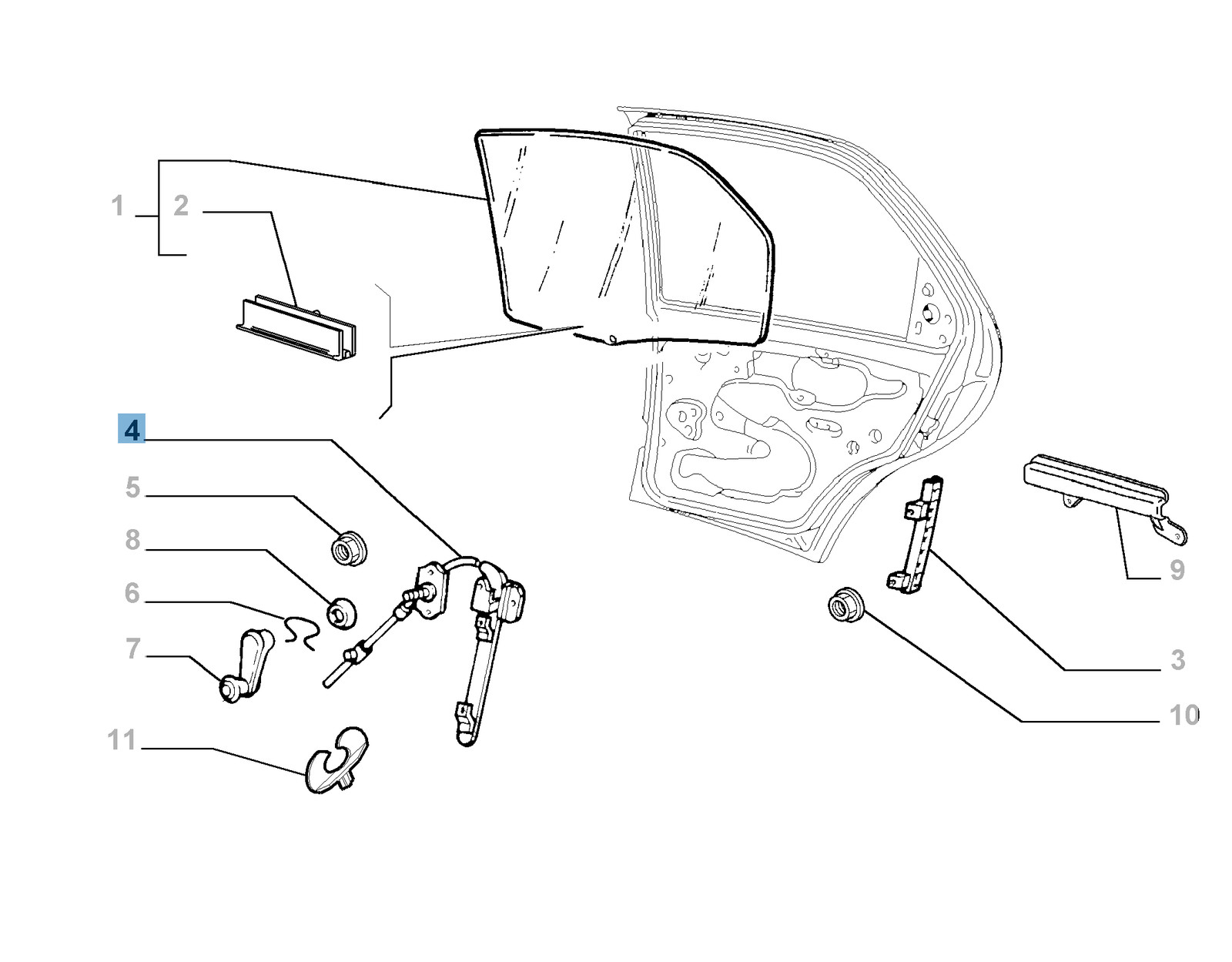 1
2
4
5
8
6
7
11
9
3
10