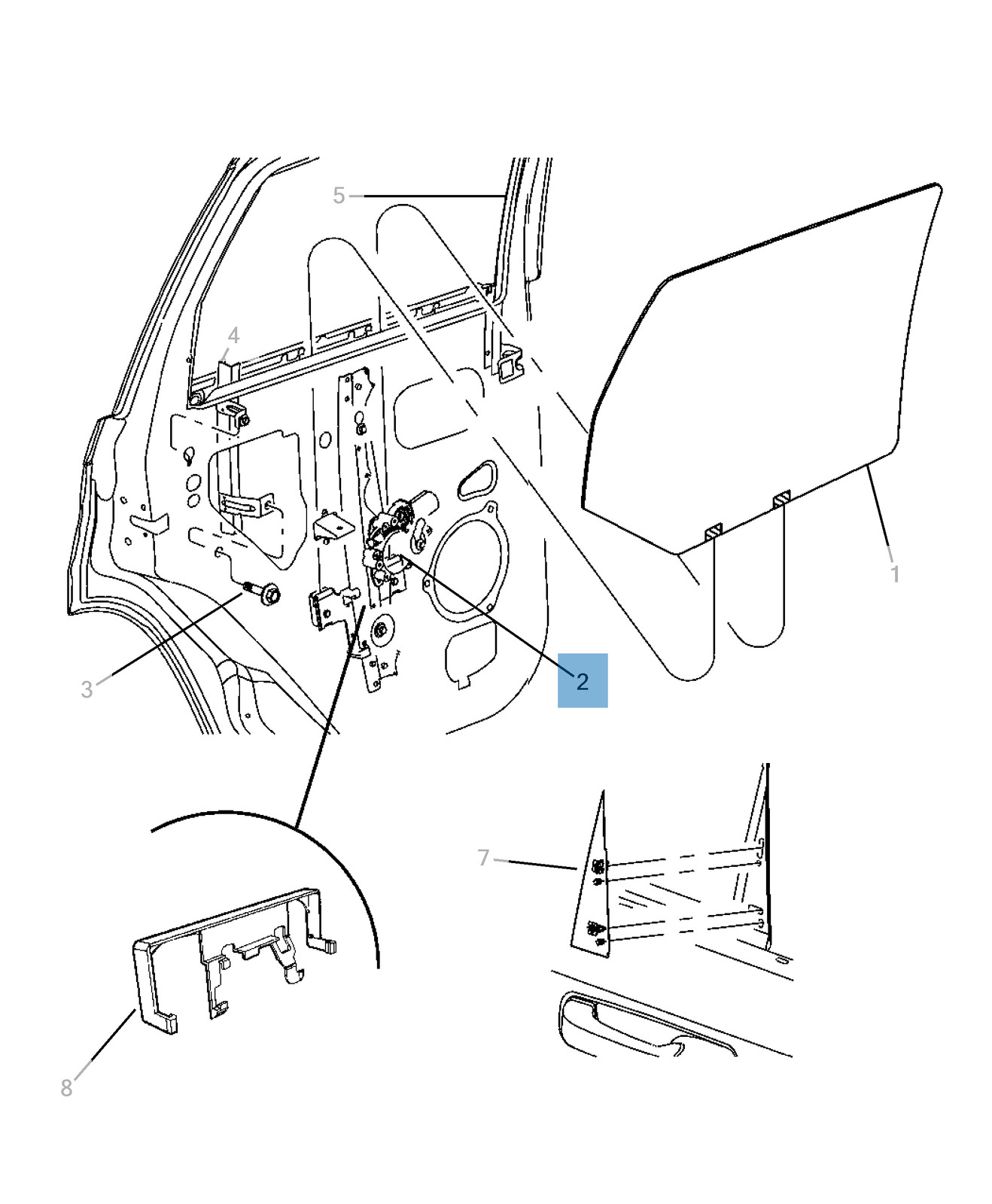 5
4
1
3
2
7
8