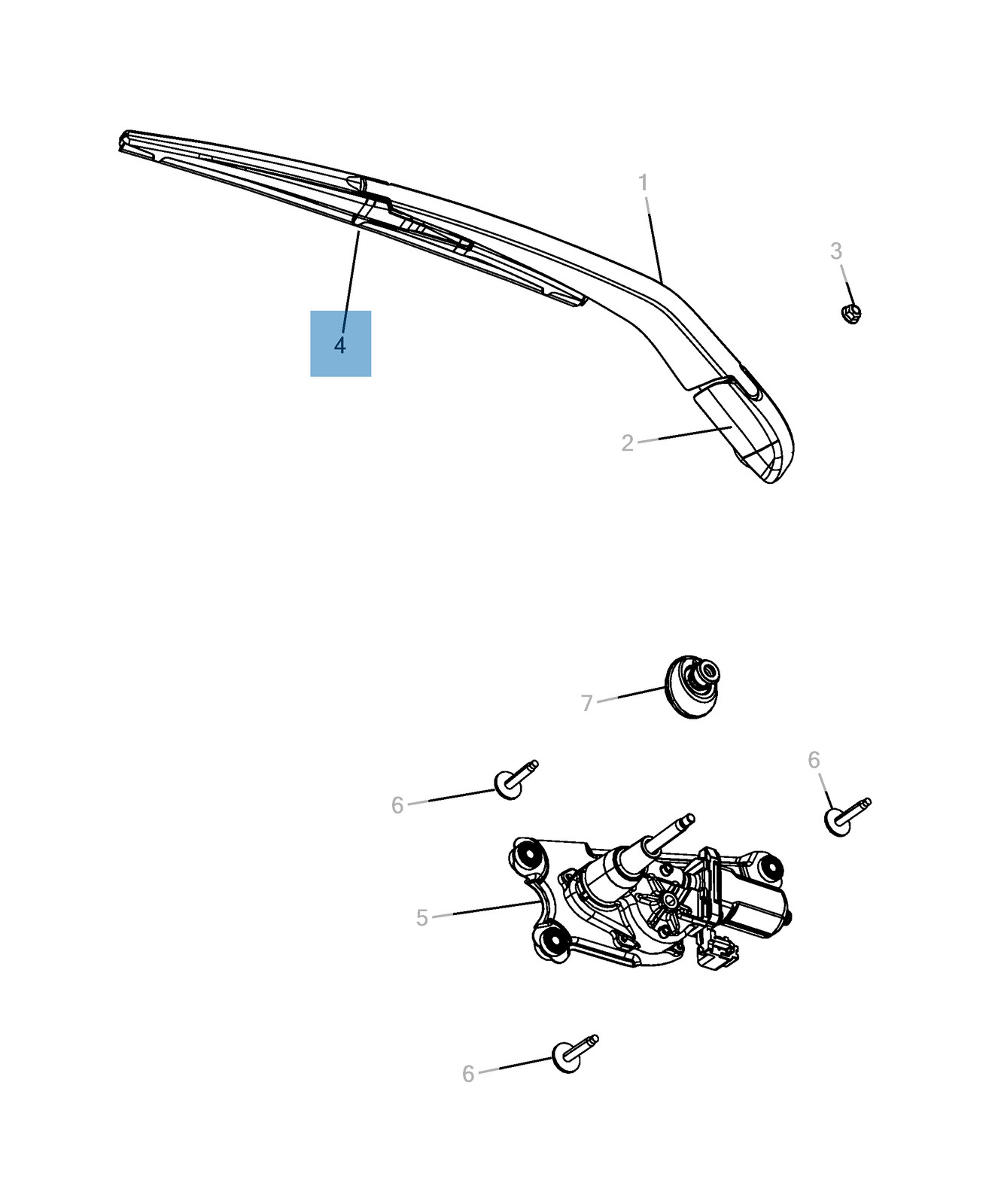 1
3
4
2
7
6
6
5
6