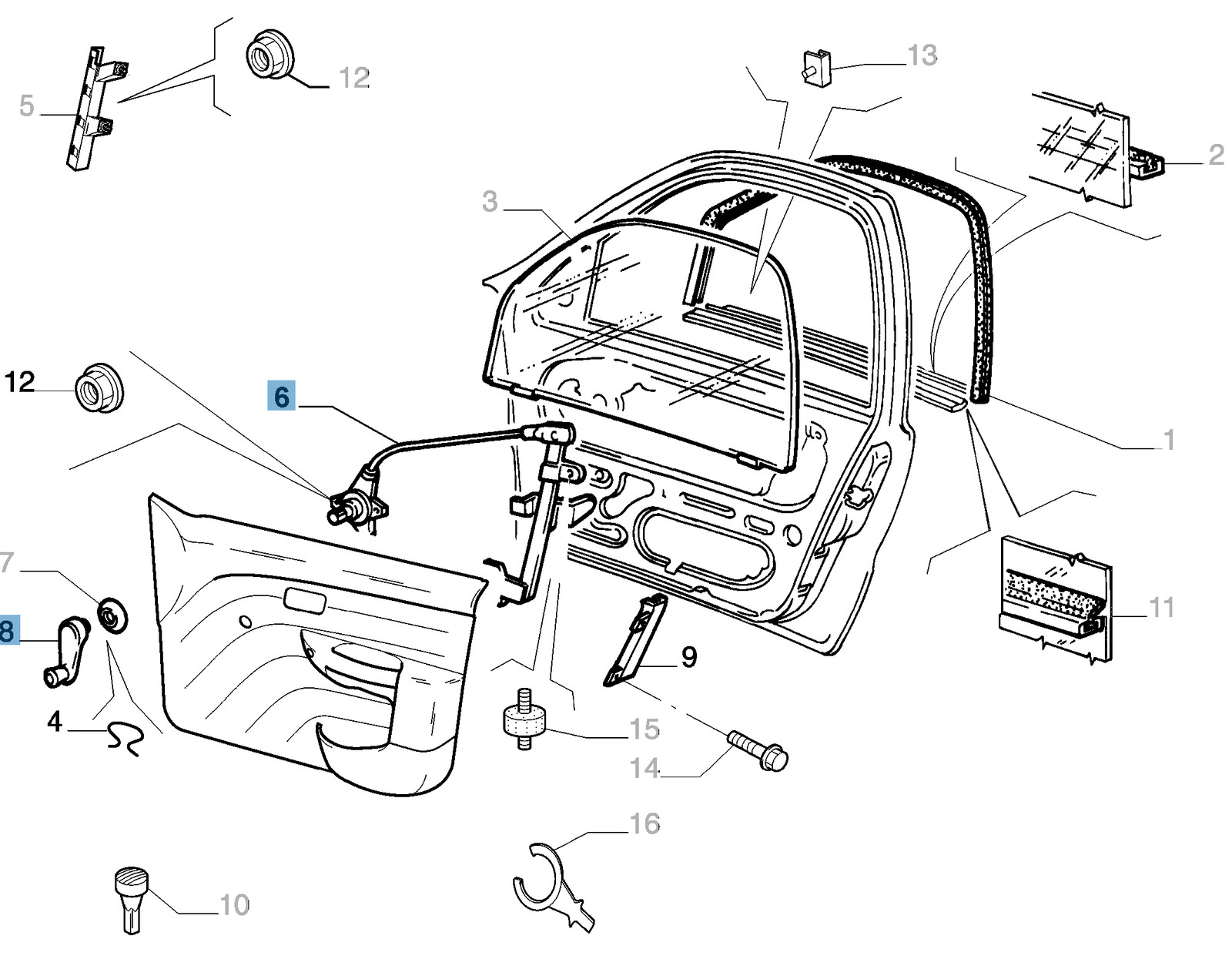 5
12
13
2
3
12
6
1
7
8
11
9
4
15
14
16
10