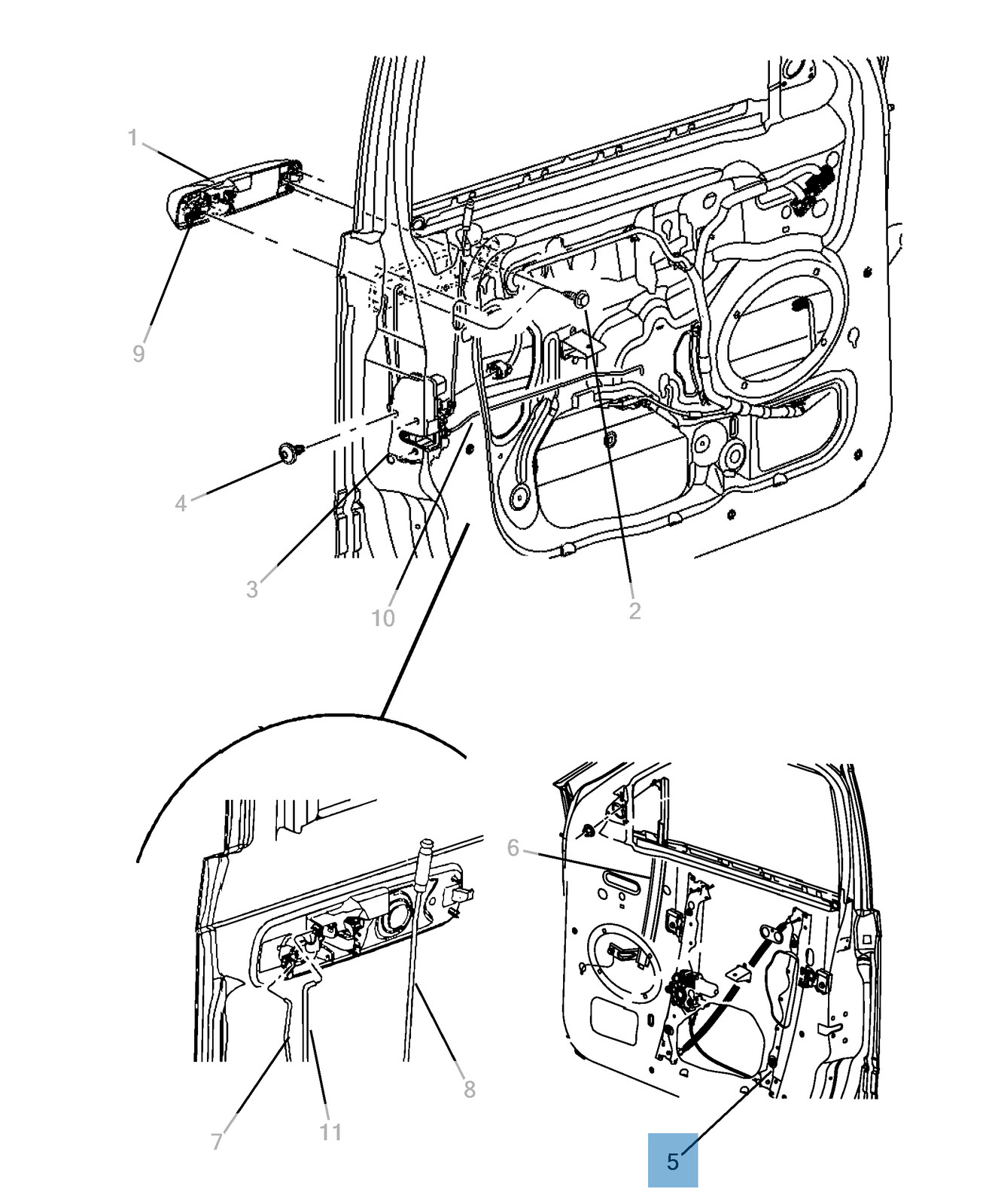 1
9
4
3
10
2
6
7
11
8
5