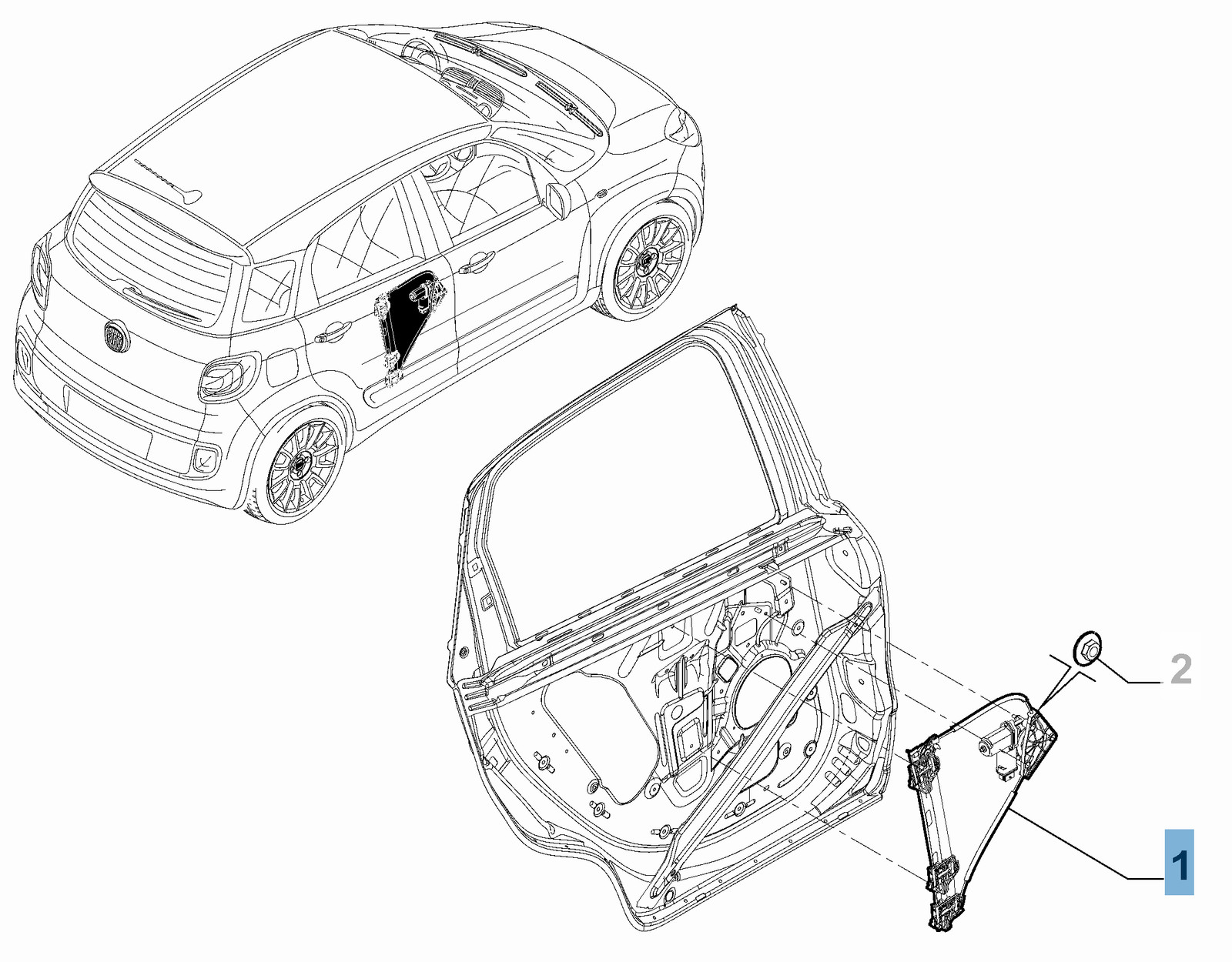 2

1