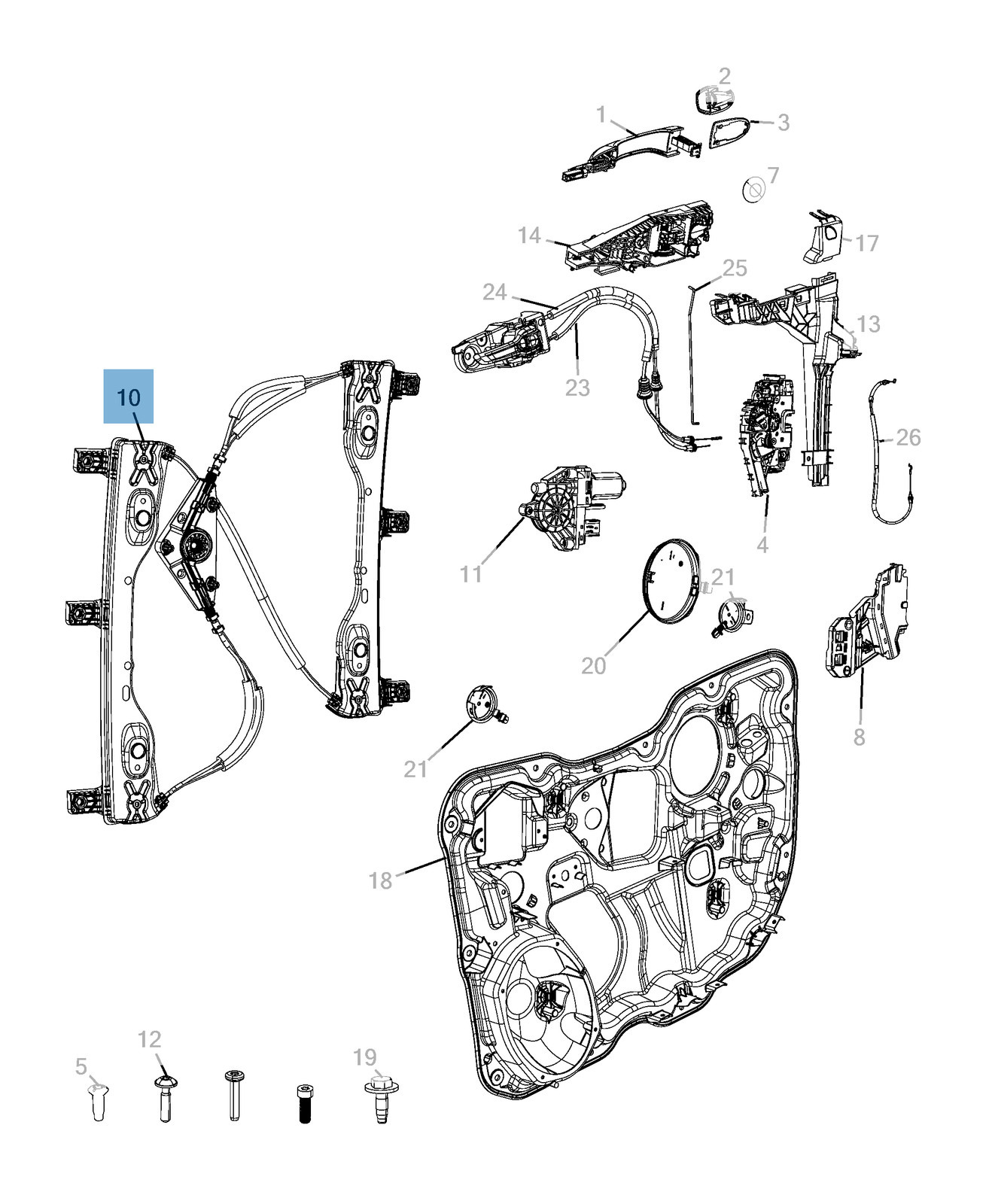 2
1
3
7
14
17
25
24
13
23
10
26
11
4
21
20
8
21
18
12
5
19