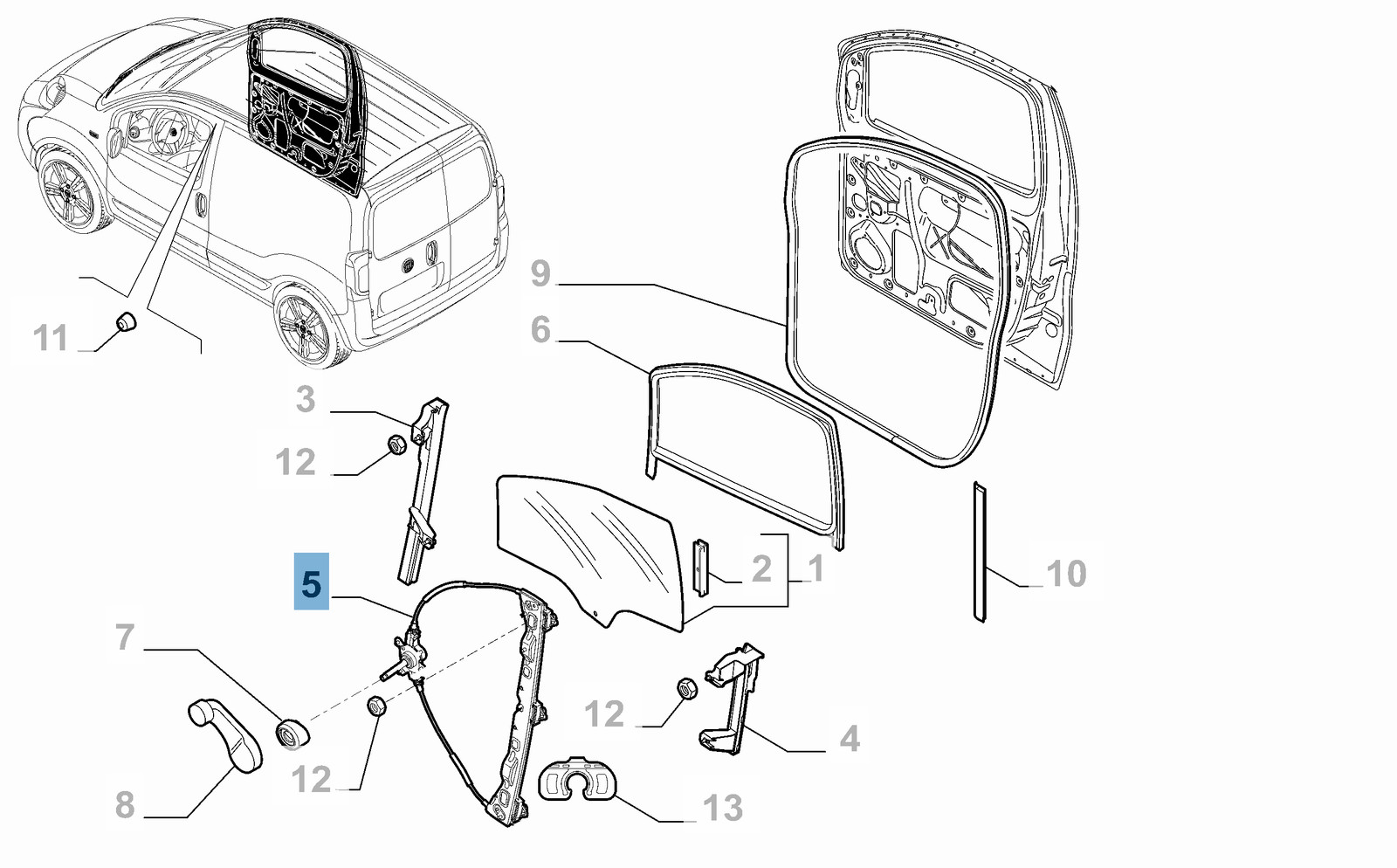 9
6
11
3
12
2
1
10
5
7
12
4
12
8
13