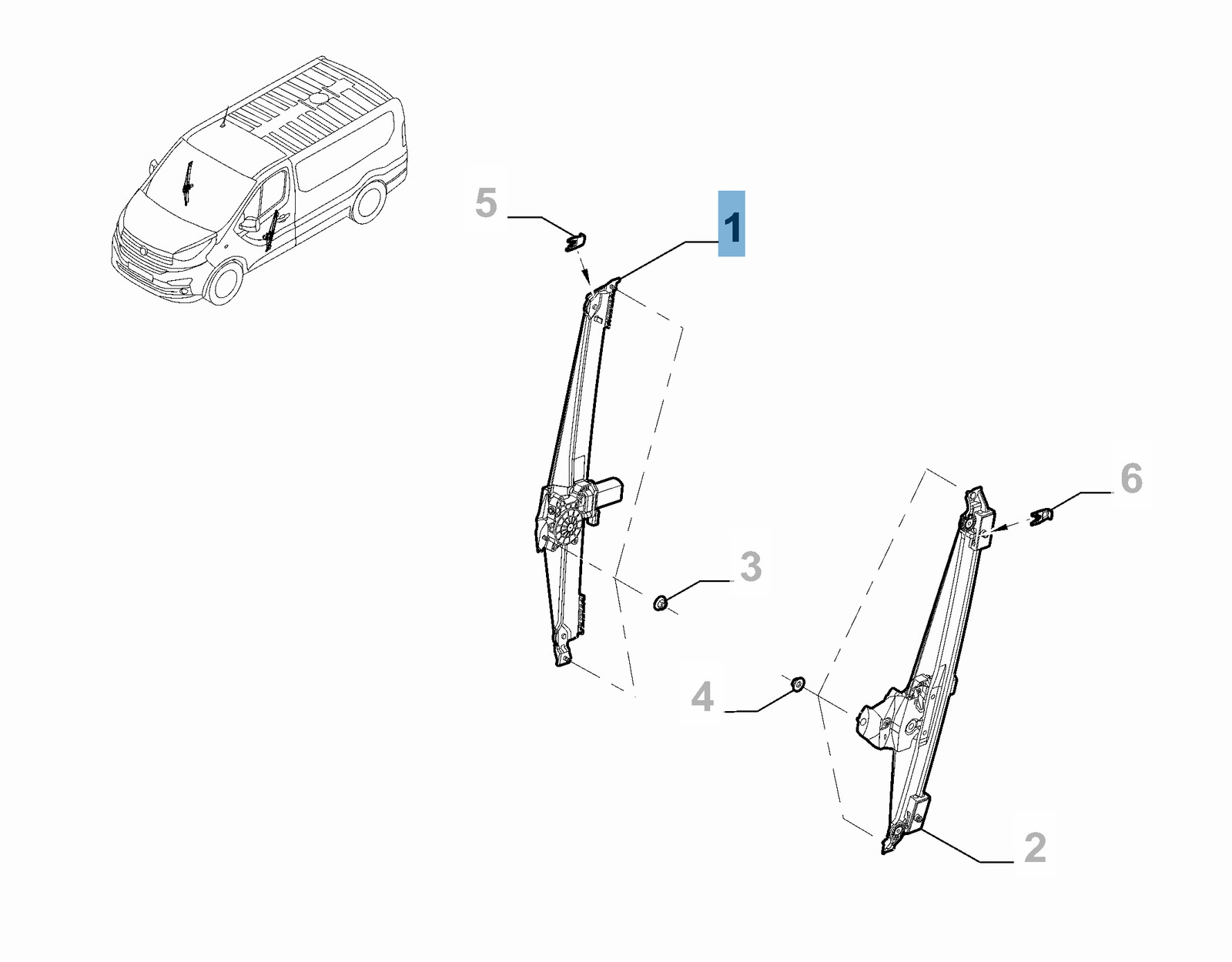 5
1
6
3
4
2