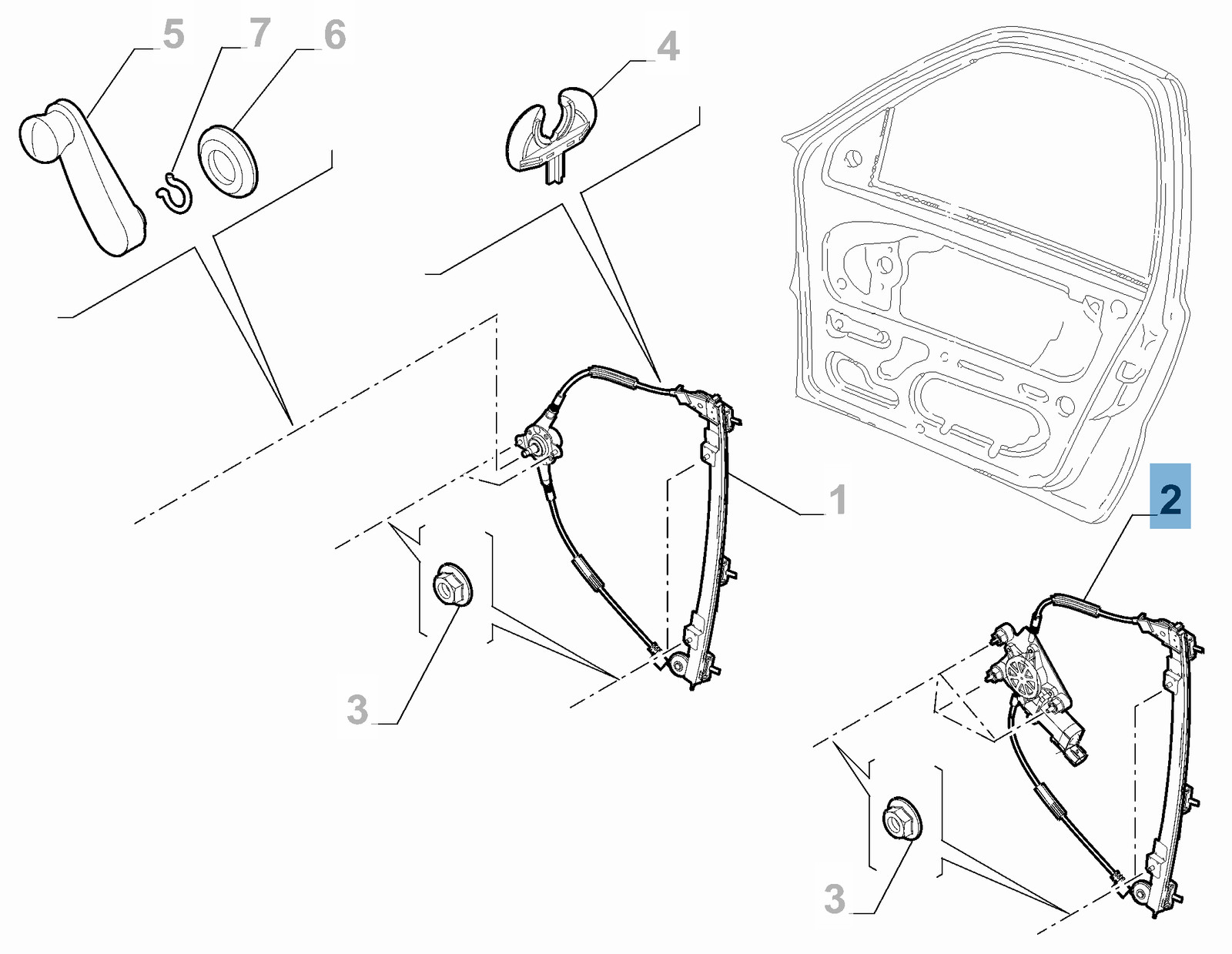 5
7
6
4
1
2
3
3