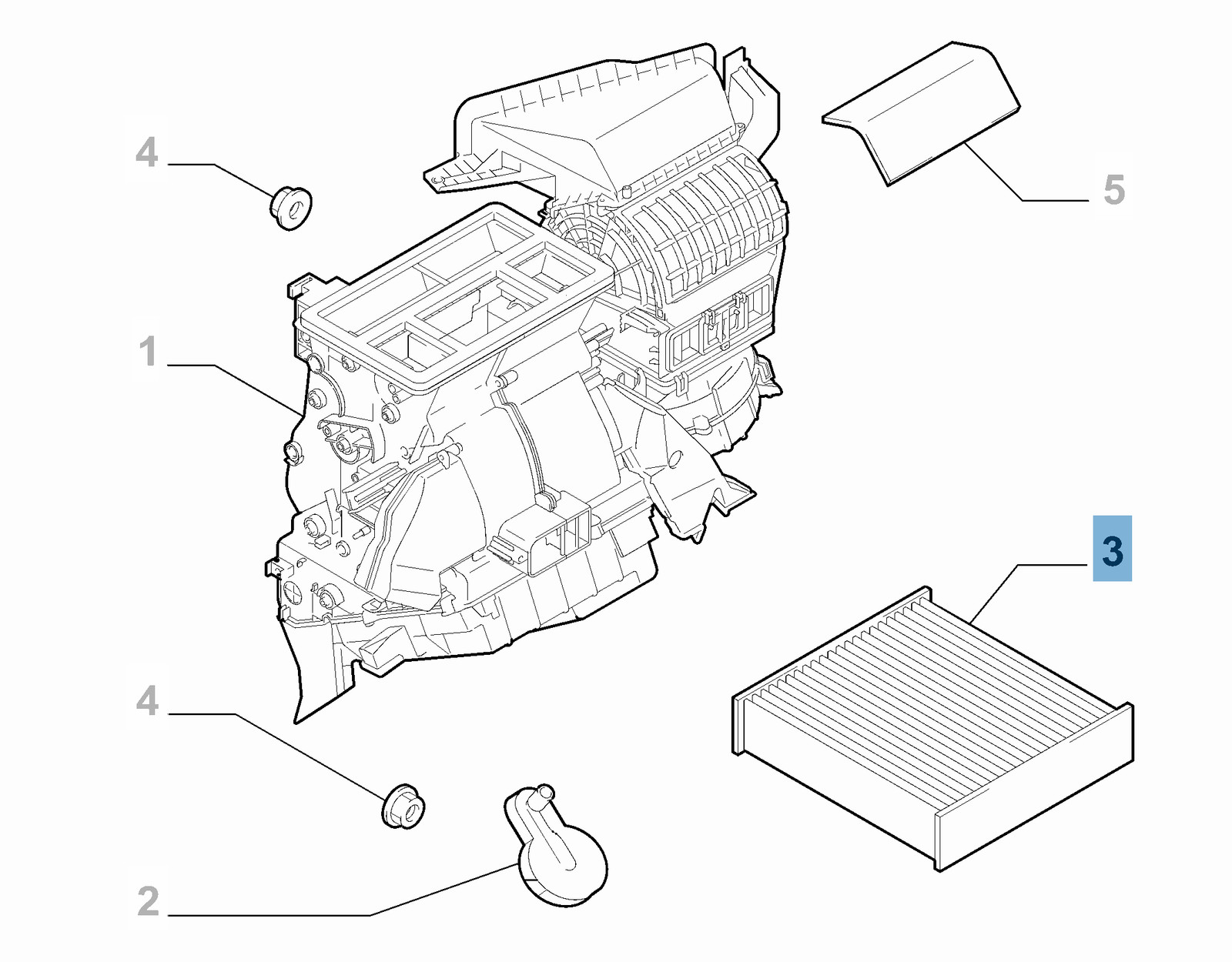 4
5
1
3
4
2