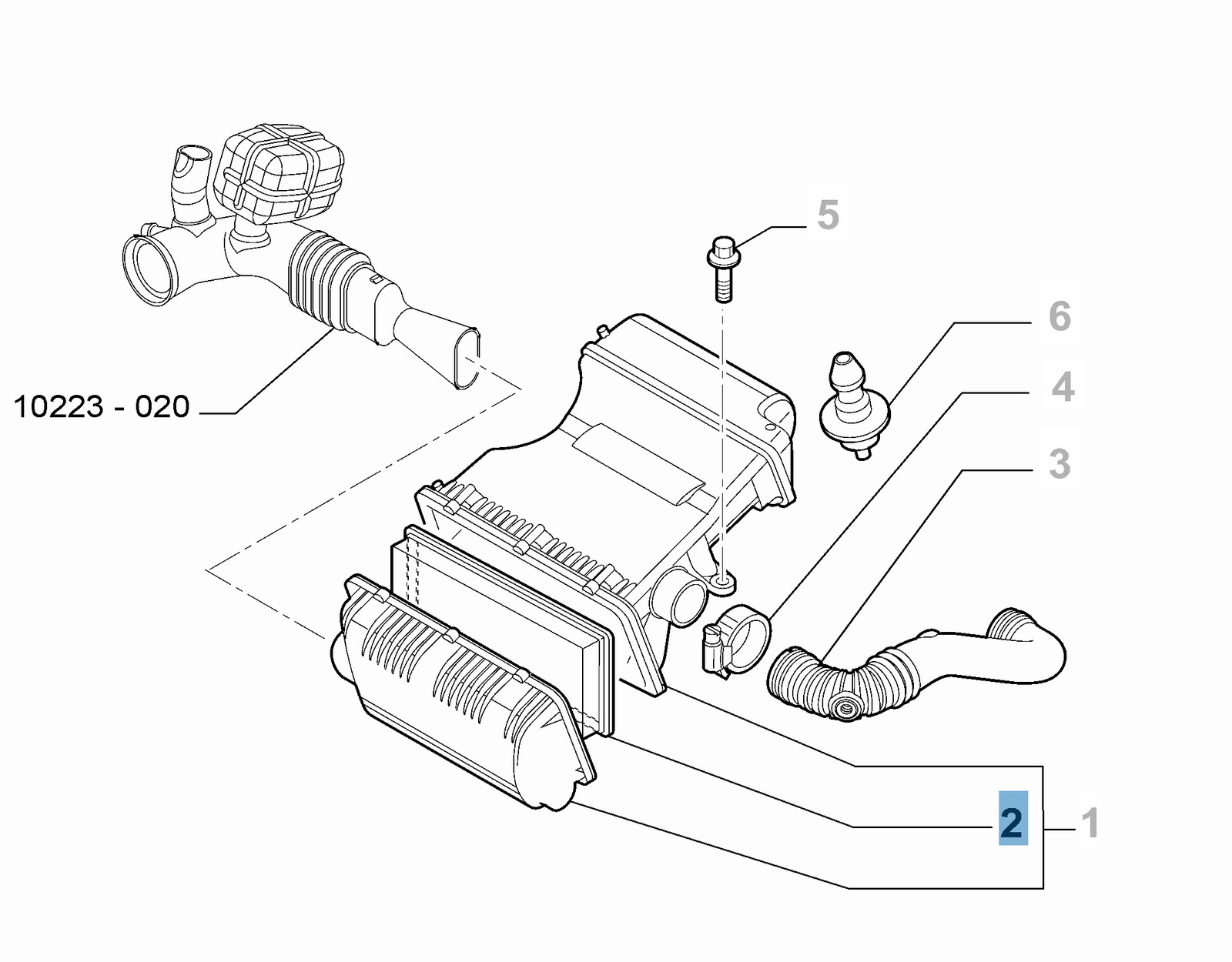 5
6
4
3
10223 - 020
2
1