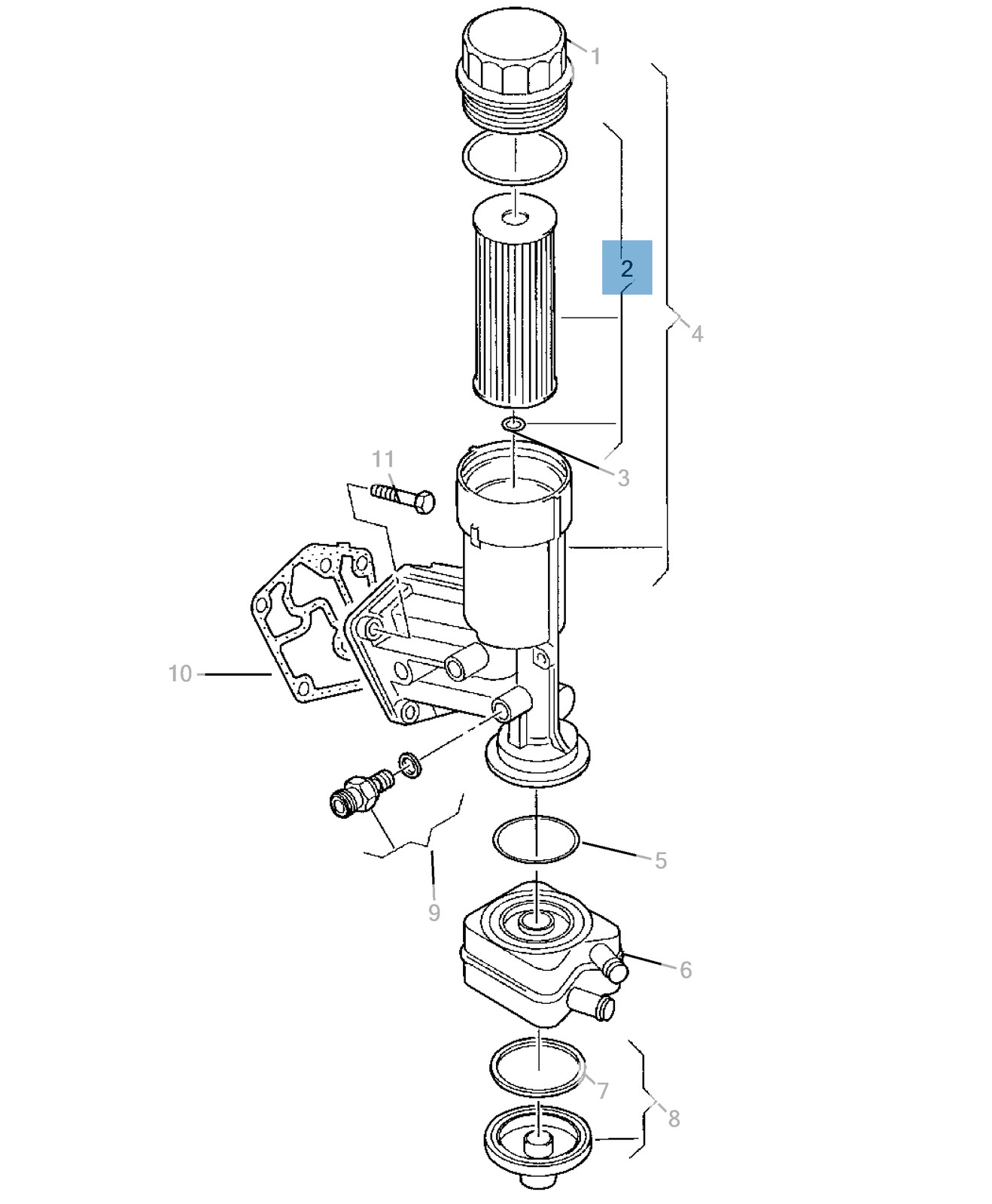 1
2
4
11
3
10
5
9
6
7
8