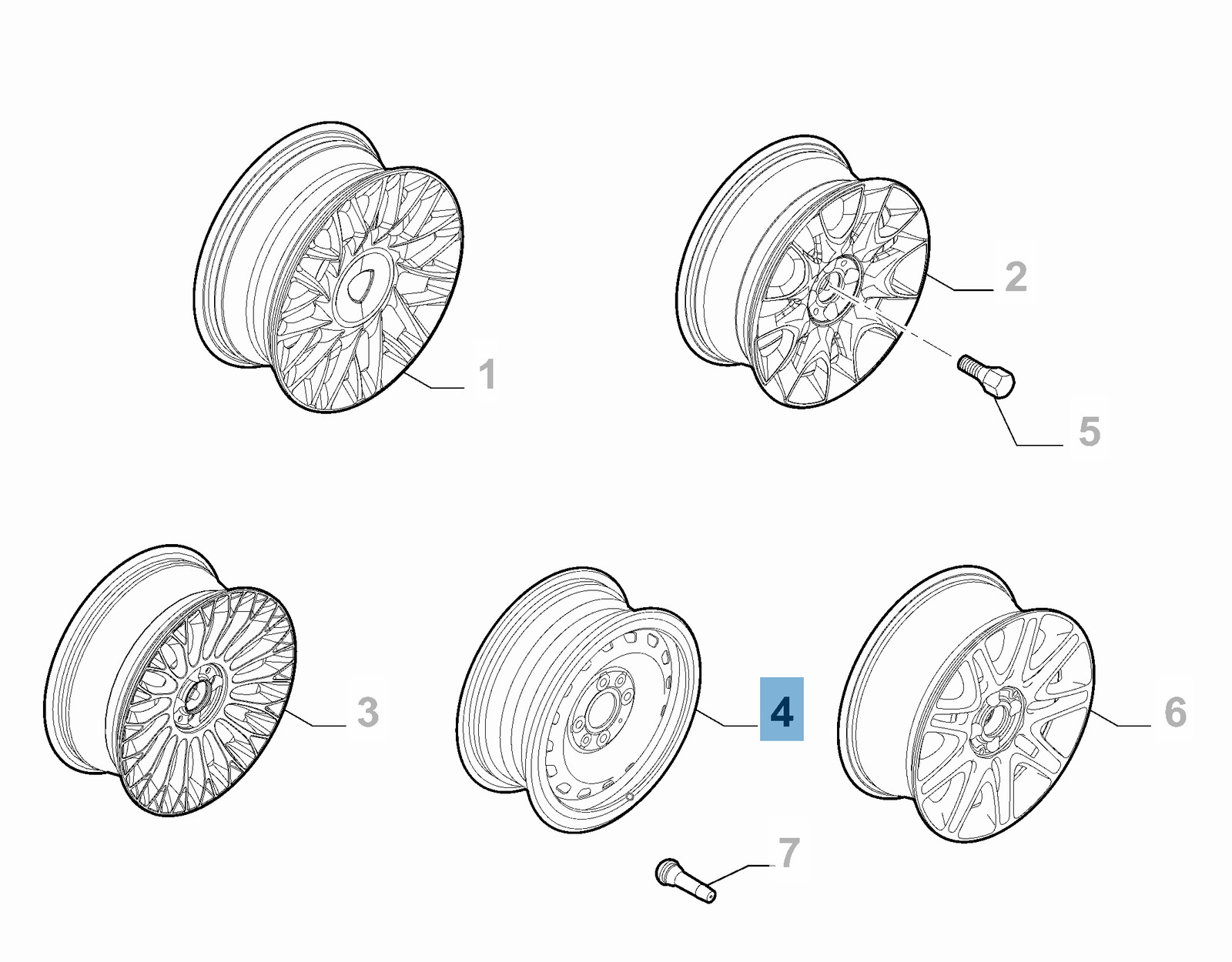 1
2
5
3
4
6
7