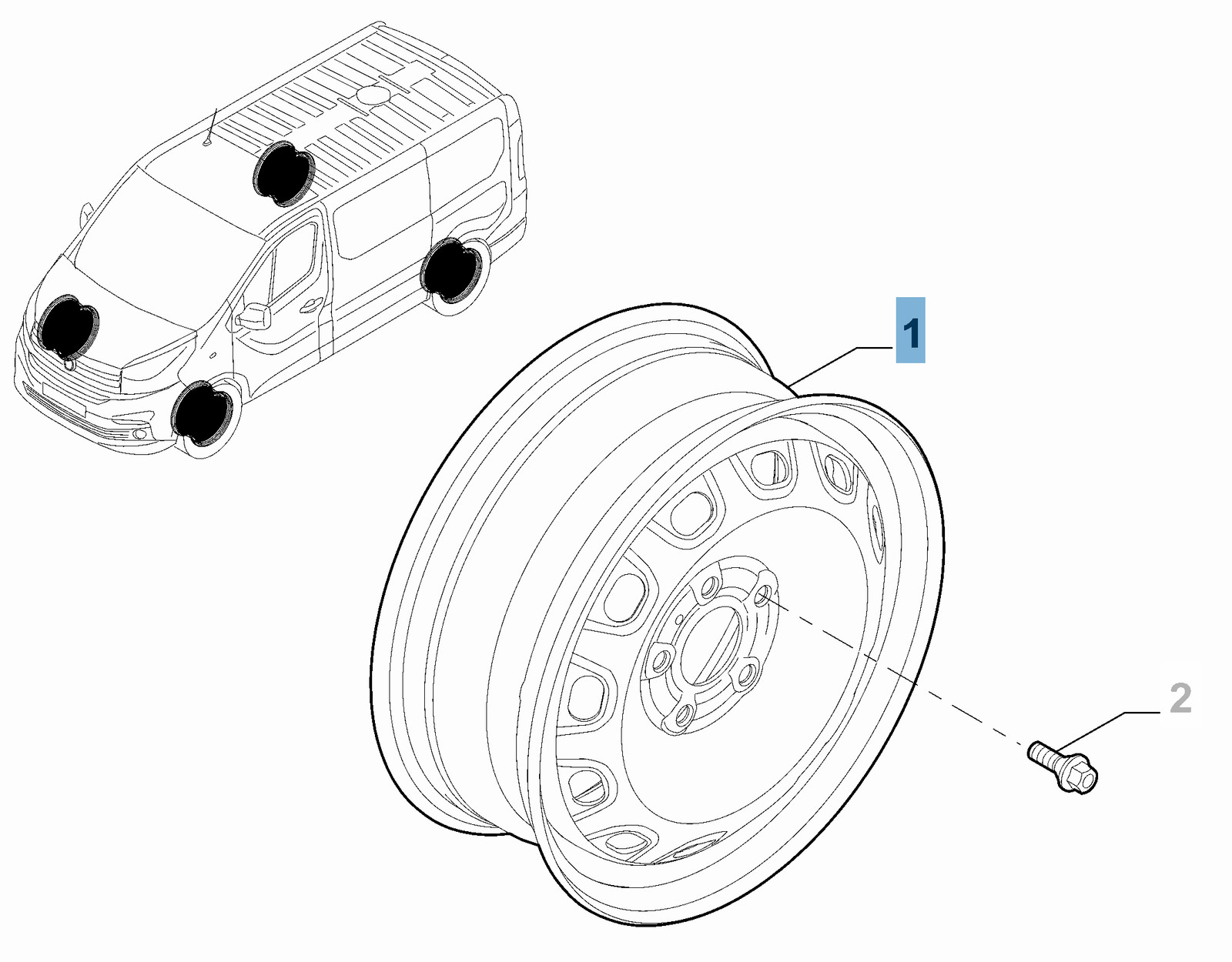 1
2