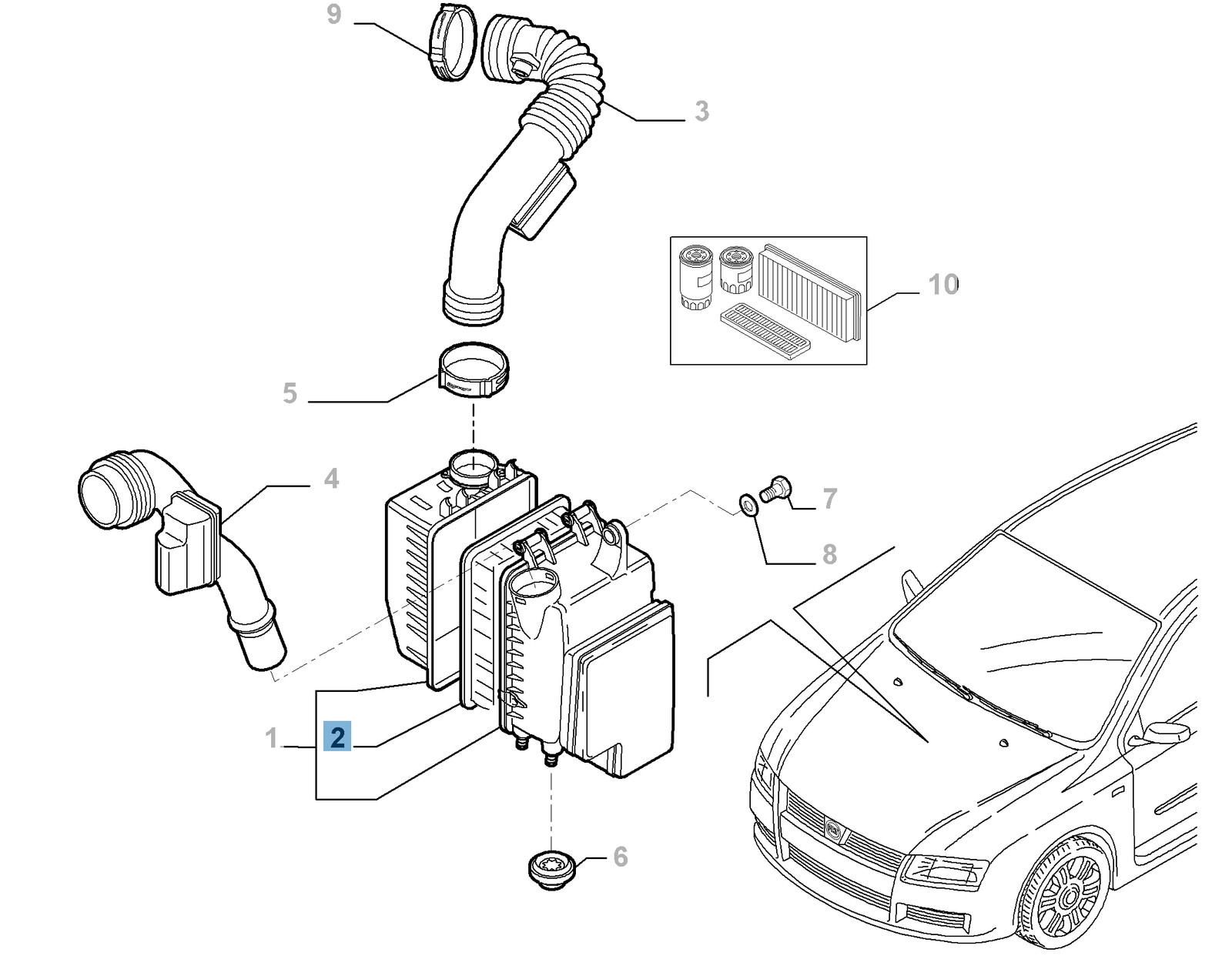 9
3
10
5
4
7
8
1
2
6