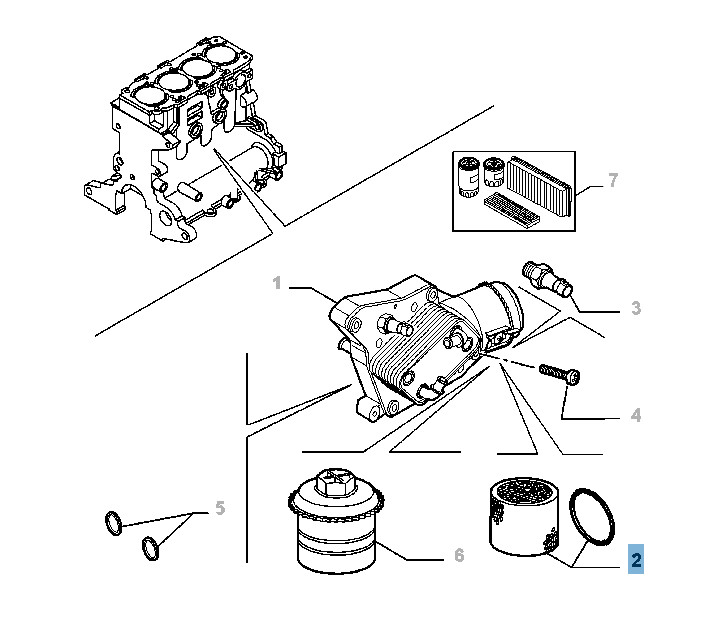 7
1
3
4
5
6
2