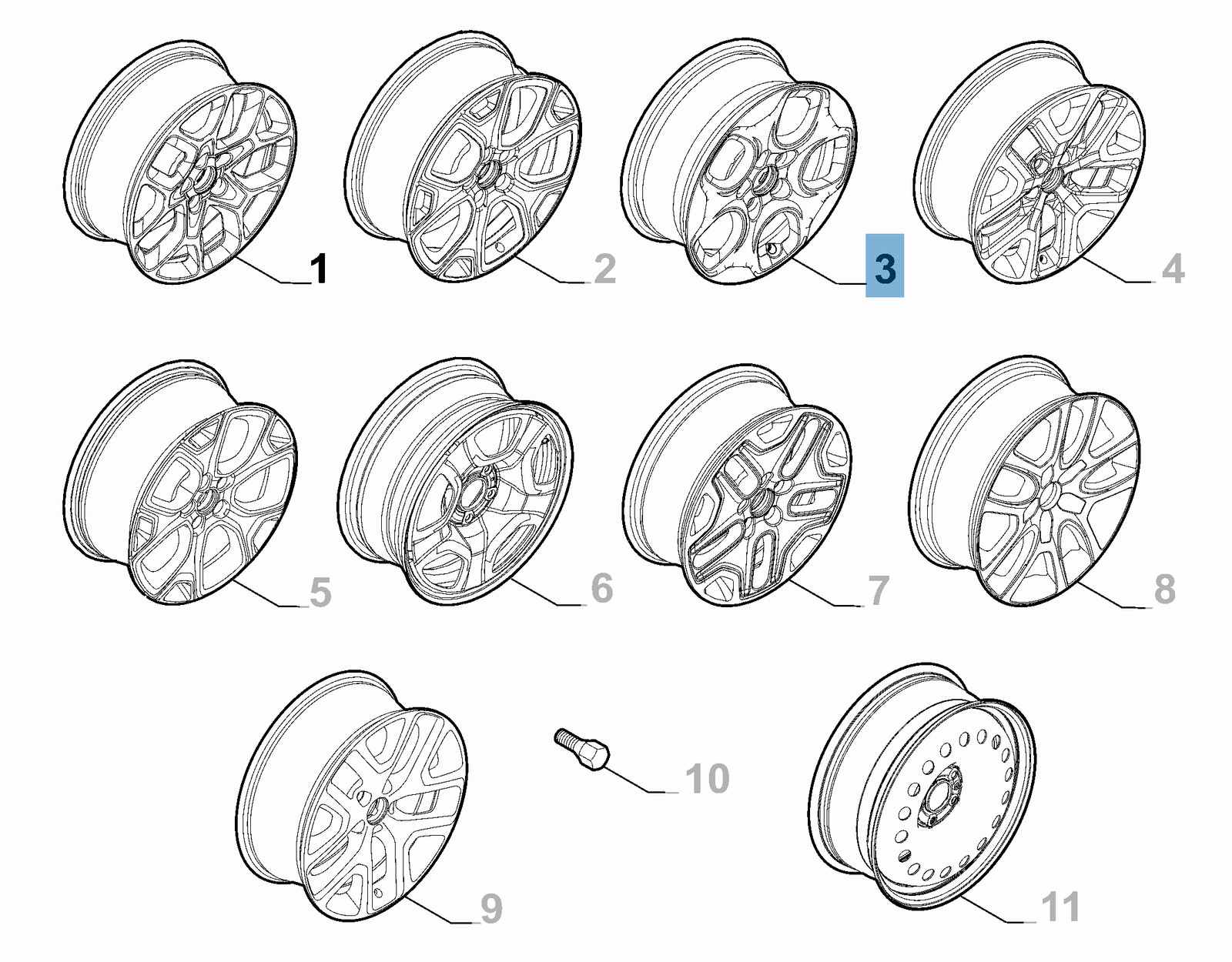 1
2
3
4
5
6
7
8
9
10
11