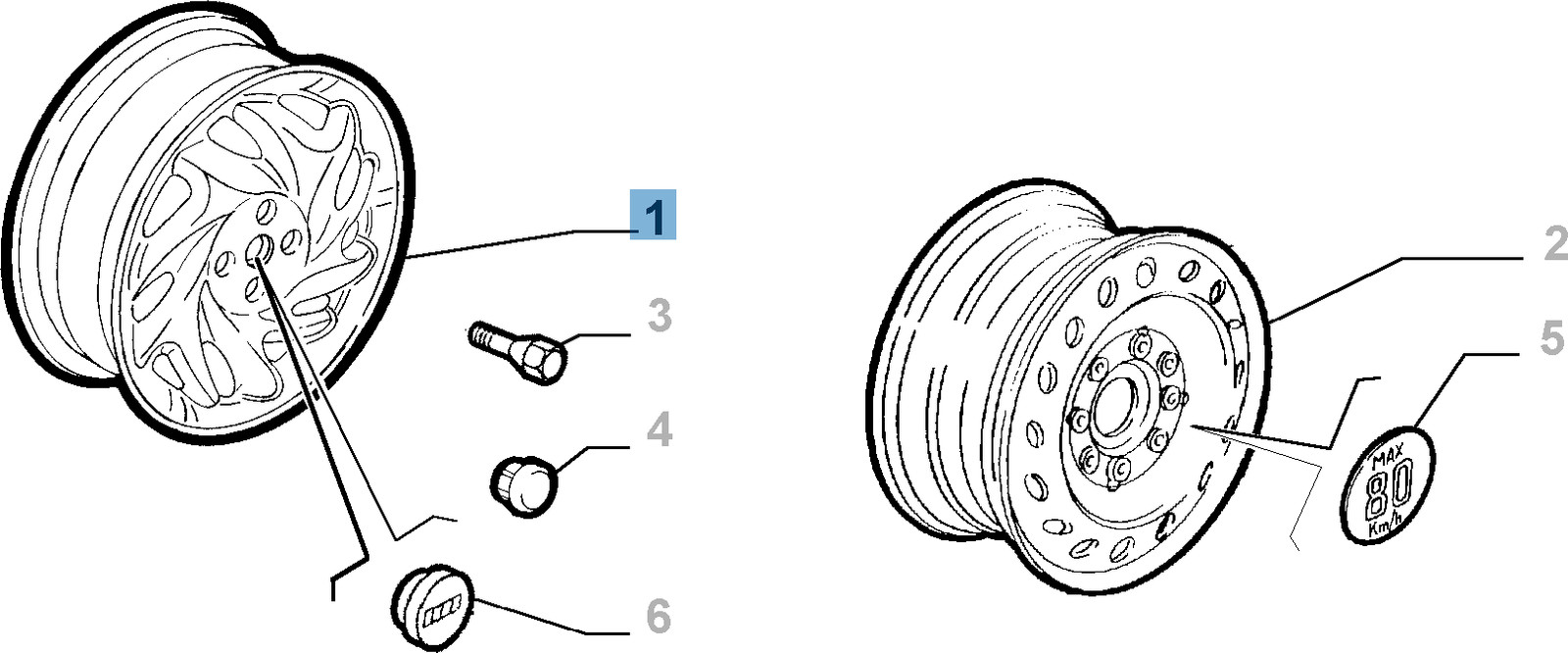 1
3
4
6
2
5
MAX
80
Km/h