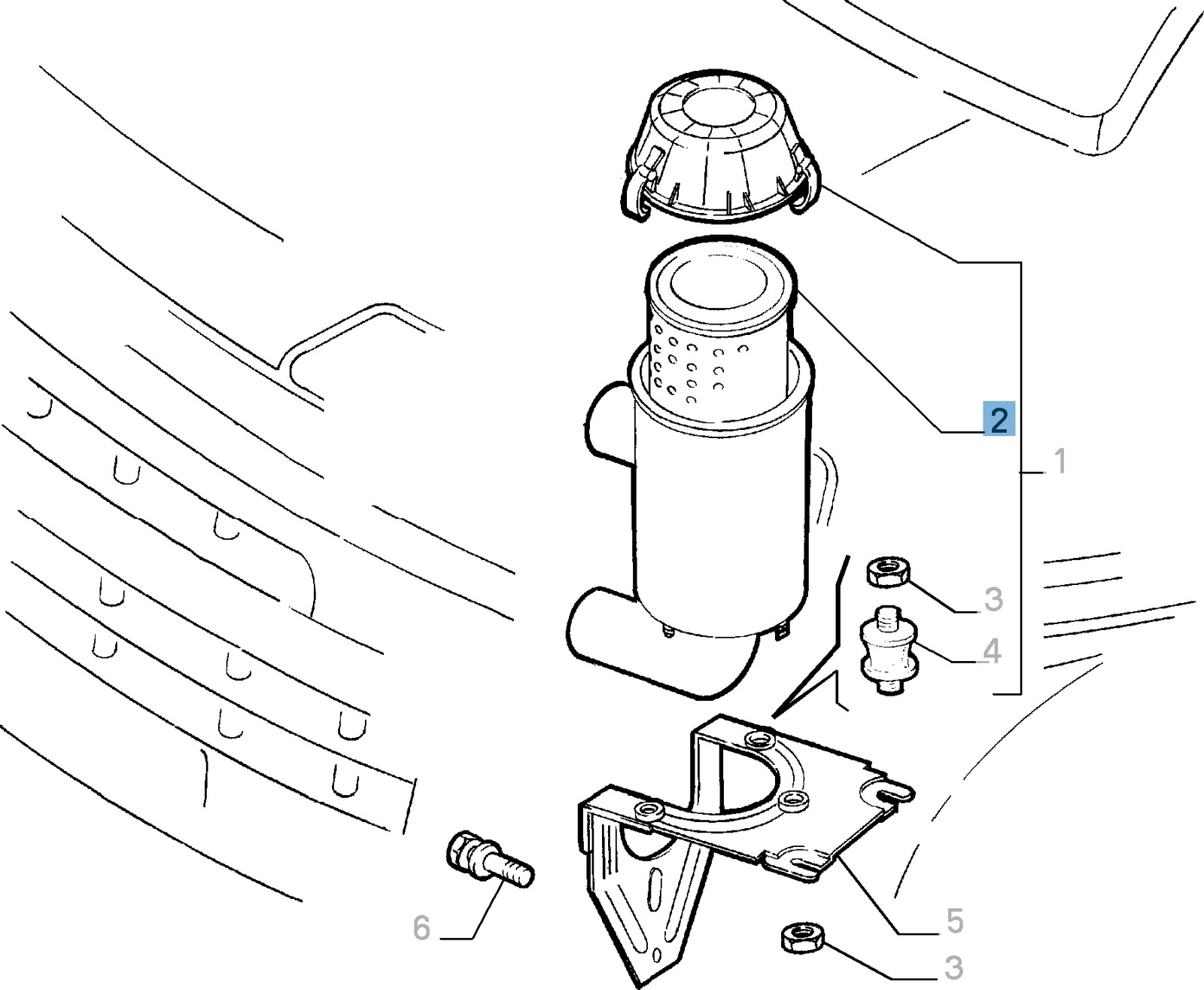 2
1
3
4
5
6
3